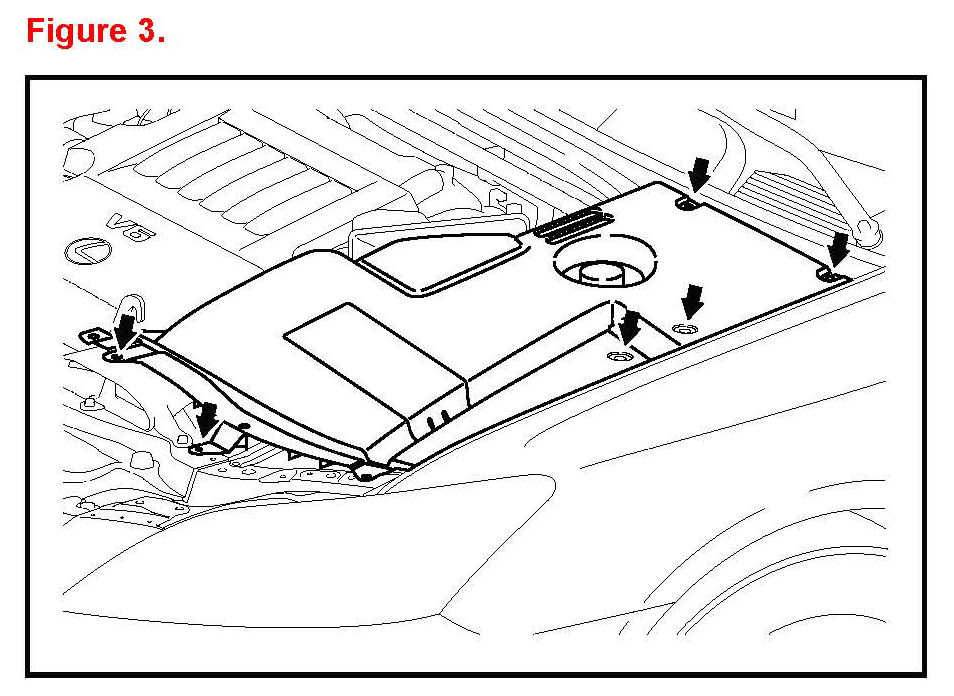 Figure 3.

V6