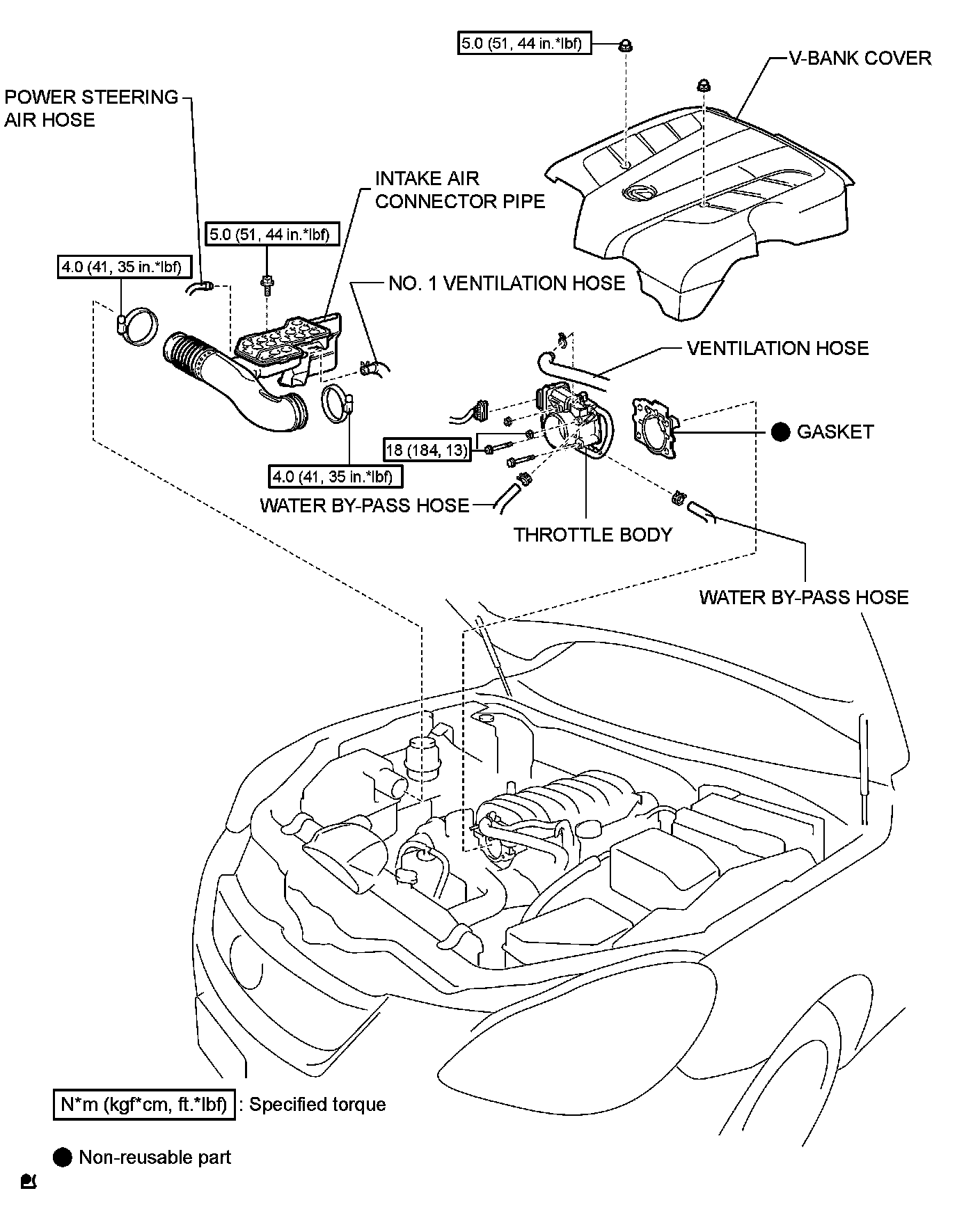 5.0 (51, 44 in.*lbf)

V-BANK COVER

POWER STEERING AIR HOSE

INTAKE AIR CONNECTOR PIPE

5.0 (51, 44 in.*lbf)

4.0 (41, 35 in.*lbf)

NO. 1 VENTILATION HOSE

VENTILATION HOSE

GASKET

18 (184, 13)

4.0 (41, 35 in.*lbf)

WATER BY-PASS HOSE

THROTTLE BODY

WATER BY-PASS HOSE

N*m (kgf*cm, ft.*lbf) : Specified torque

Non-reusable part