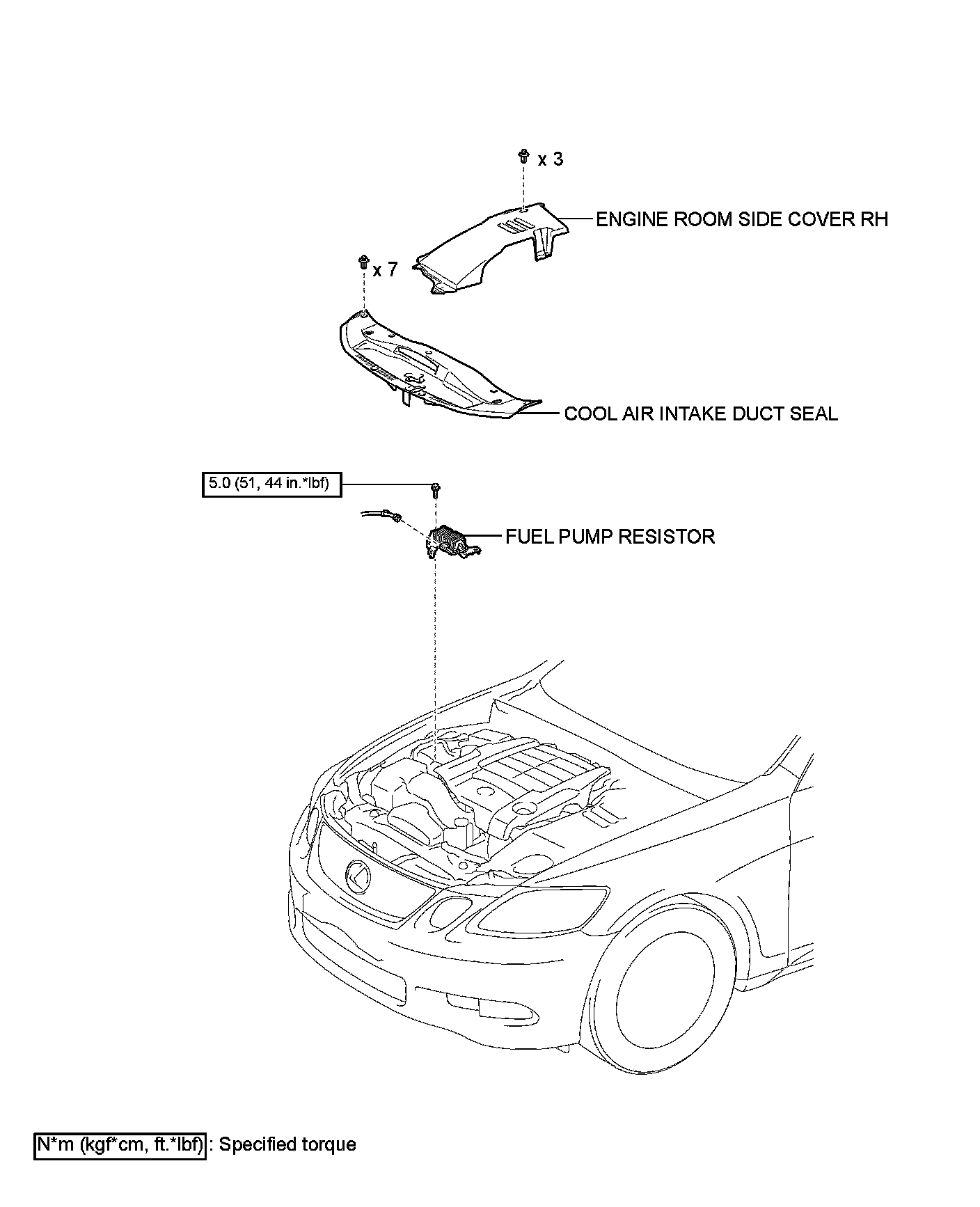 x 3

ENGINE ROOM SIDE COVER RH

x 7

COOL AIR INTAKE DUCT SEAL

5.0 (51, 44 in.*lbf)

FUEL PUMP RESISTOR

N*m (kgf*cm, ft.*lbf) : Specified torque