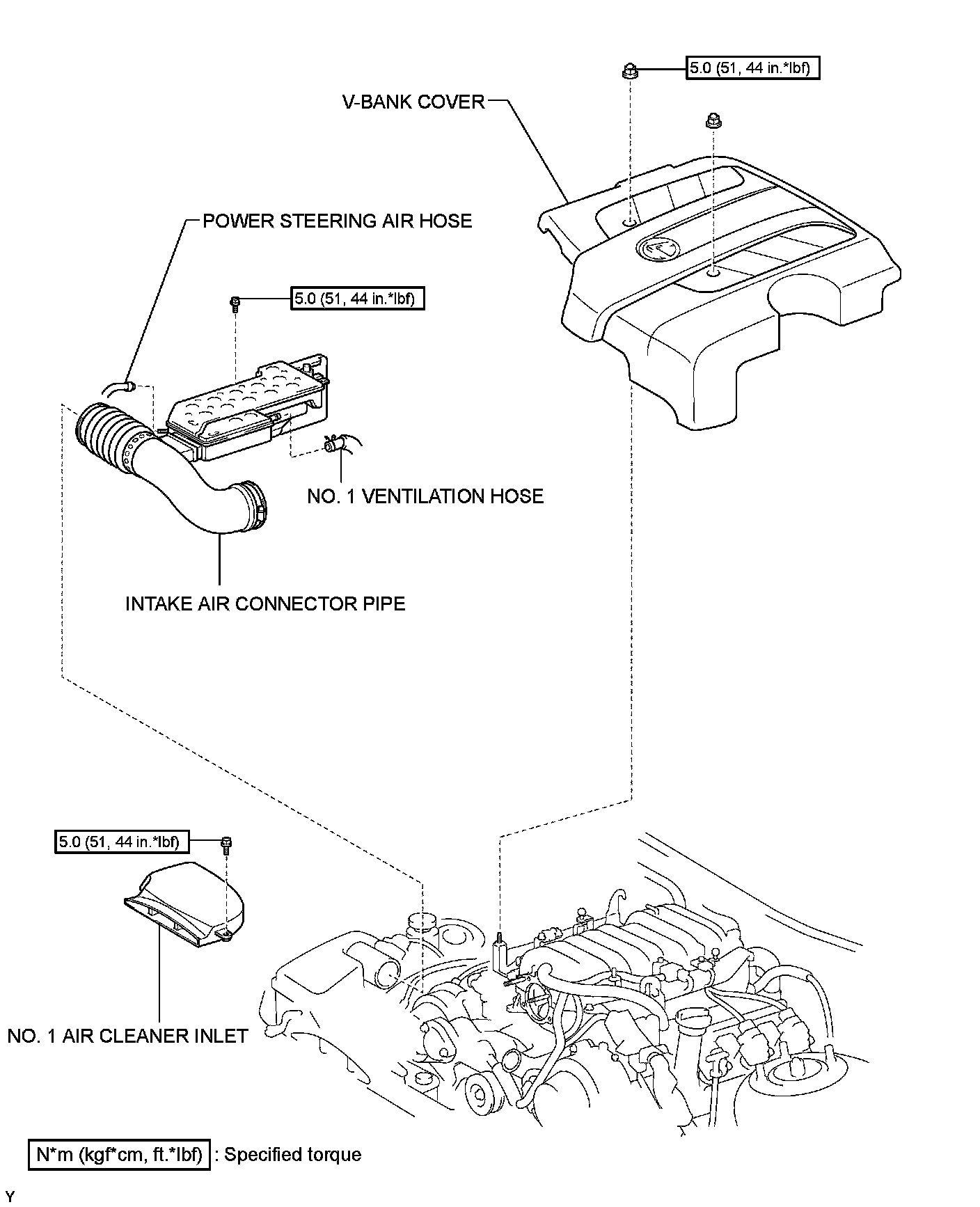 5.0 (51, 44 in.*lbf)

V-BANK COVER

POWER STEERING AIR HOSE

5.0 (51, 44 in.*lbf)

NO. 1 VENTILATION HOSE

INTAKE AIR CONNECTOR PIPE

5.0 (51, 44 in.*lbf)

NO. 1 AIR CLEANER INLET

N*m (kgf*cm, ft.*lbf) : Specified torque

Y