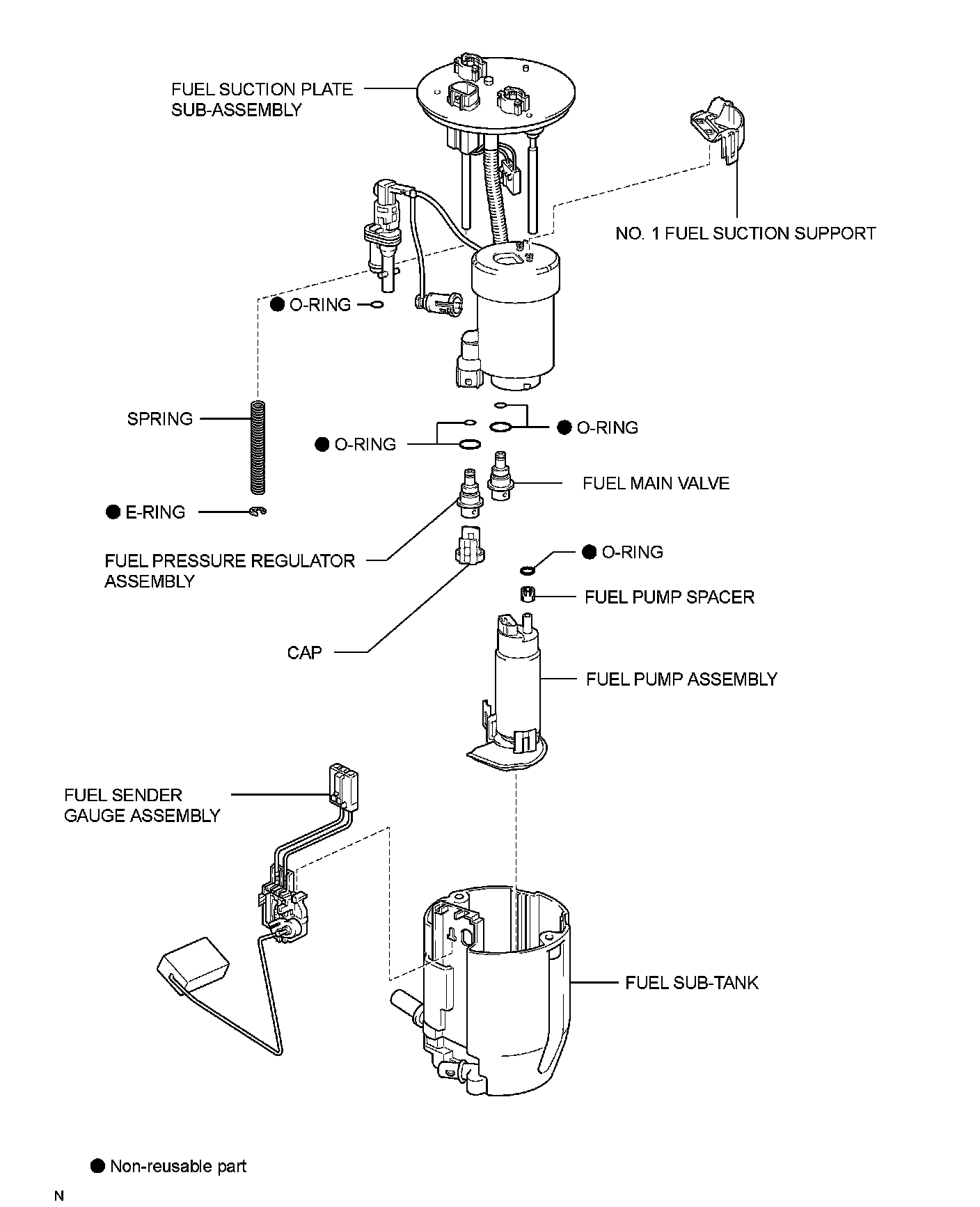 FUEL SUCTION PLATE SUB-ASSEMBLY

NO. 1 FUEL SUCTION SUPPORT

● O-RING

SPRING

● O-RING

● O-RING

FUEL MAIN VALVE

● E-RING

FUEL PRESSURE REGULATOR ASSEMBLY

● O-RING

FUEL PUMP SPACER

CAP

FUEL PUMP ASSEMBLY

FUEL SENDER GAUGE ASSEMBLY

FUEL SUB-TANK

● Non-reusable part

N