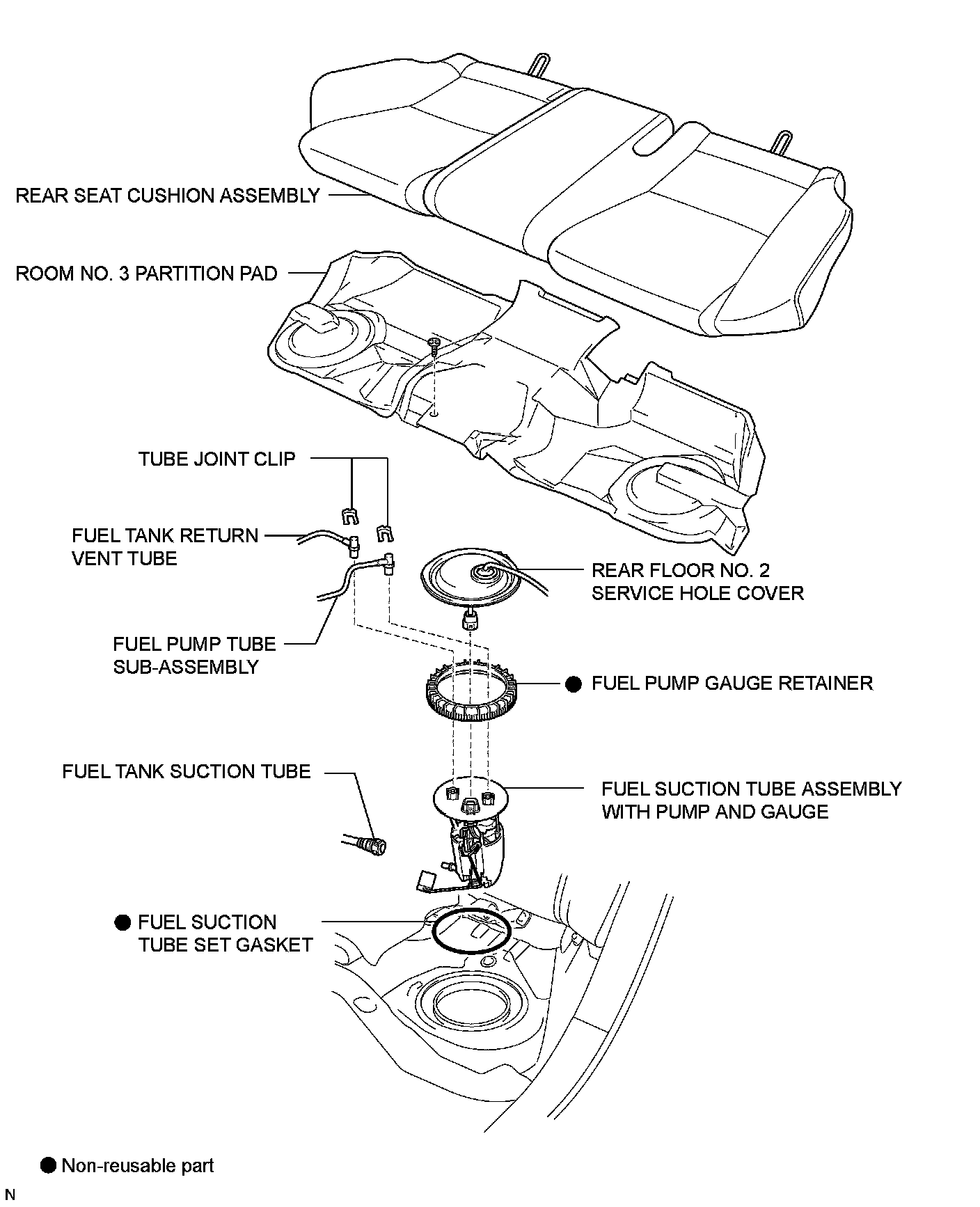 REAR SEAT CUSHION ASSEMBLY

ROOM NO. 3 PARTITION PAD

TUBE JOINT CLIP

FUEL TANK RETURN VENT TUBE

REAR FLOOR NO. 2 SERVICE HOLE COVER

FUEL PUMP TUBE SUB-ASSEMBLY

● FUEL PUMP GAUGE RETAINER

FUEL TANK SUCTION TUBE

FUEL SUCTION TUBE ASSEMBLY WITH PUMP AND GAUGE

● FUEL SUCTION TUBE SET GASKET

● Non-reusable part

N