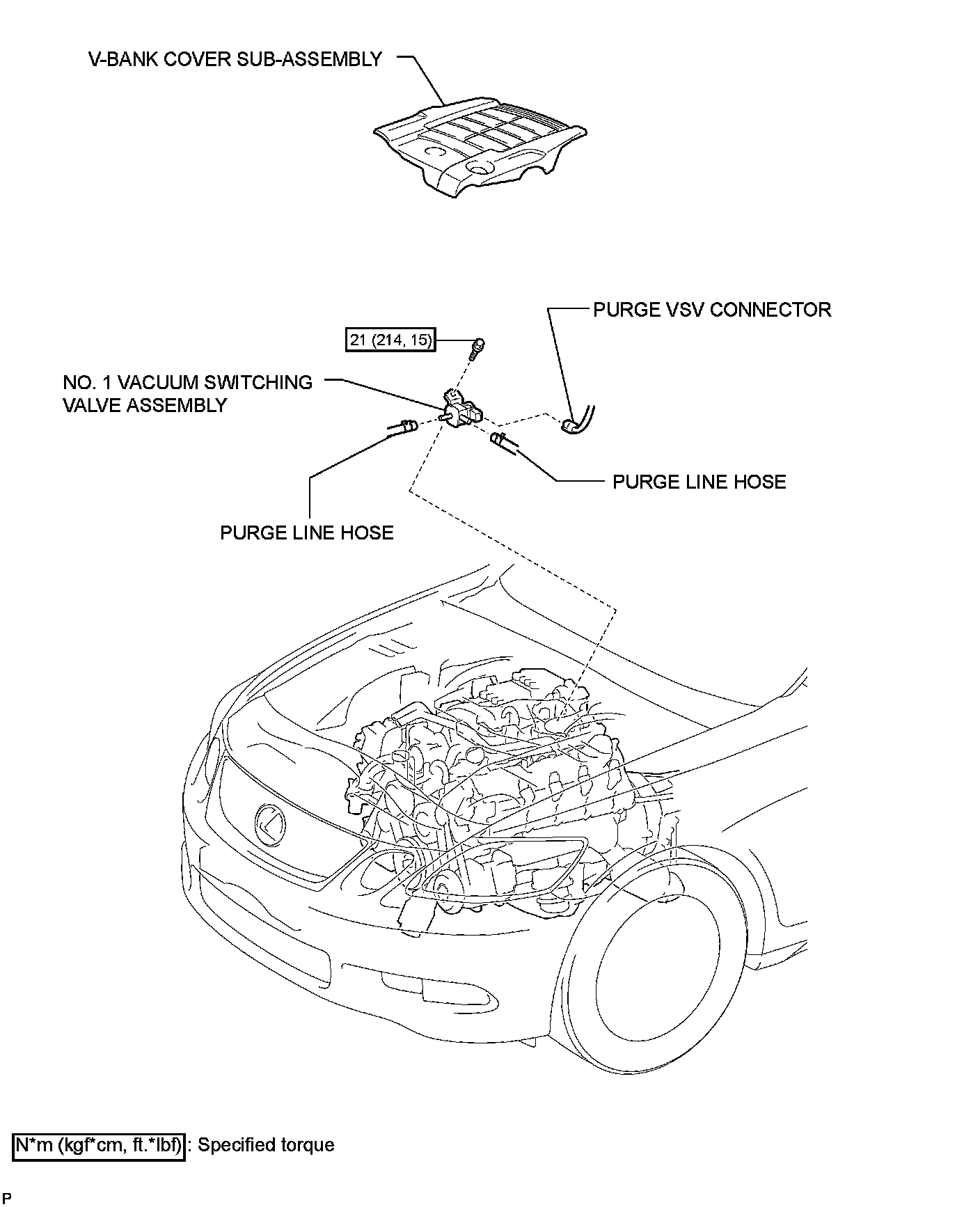 V-BANK COVER SUB-ASSEMBLY

PURGE VSV CONNECTOR

21 (214, 15)

NO. 1 VACUUM SWITCHING VALVE ASSEMBLY

PURGE LINE HOSE

PURGE LINE HOSE

N*m (kgf*cm, ft.*lbf) : Specified torque

P