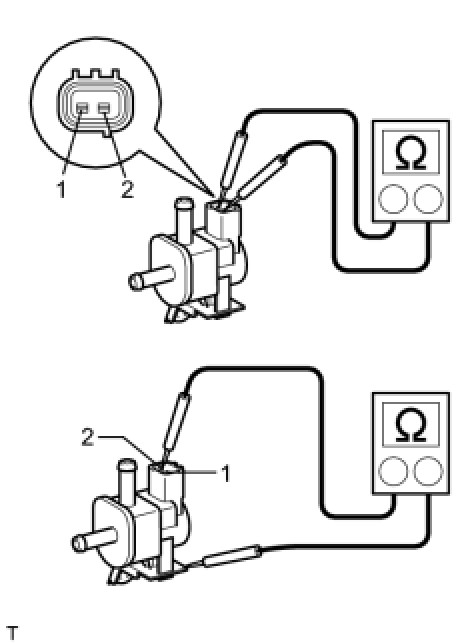 1
2
Ω
2
1
Ω
T