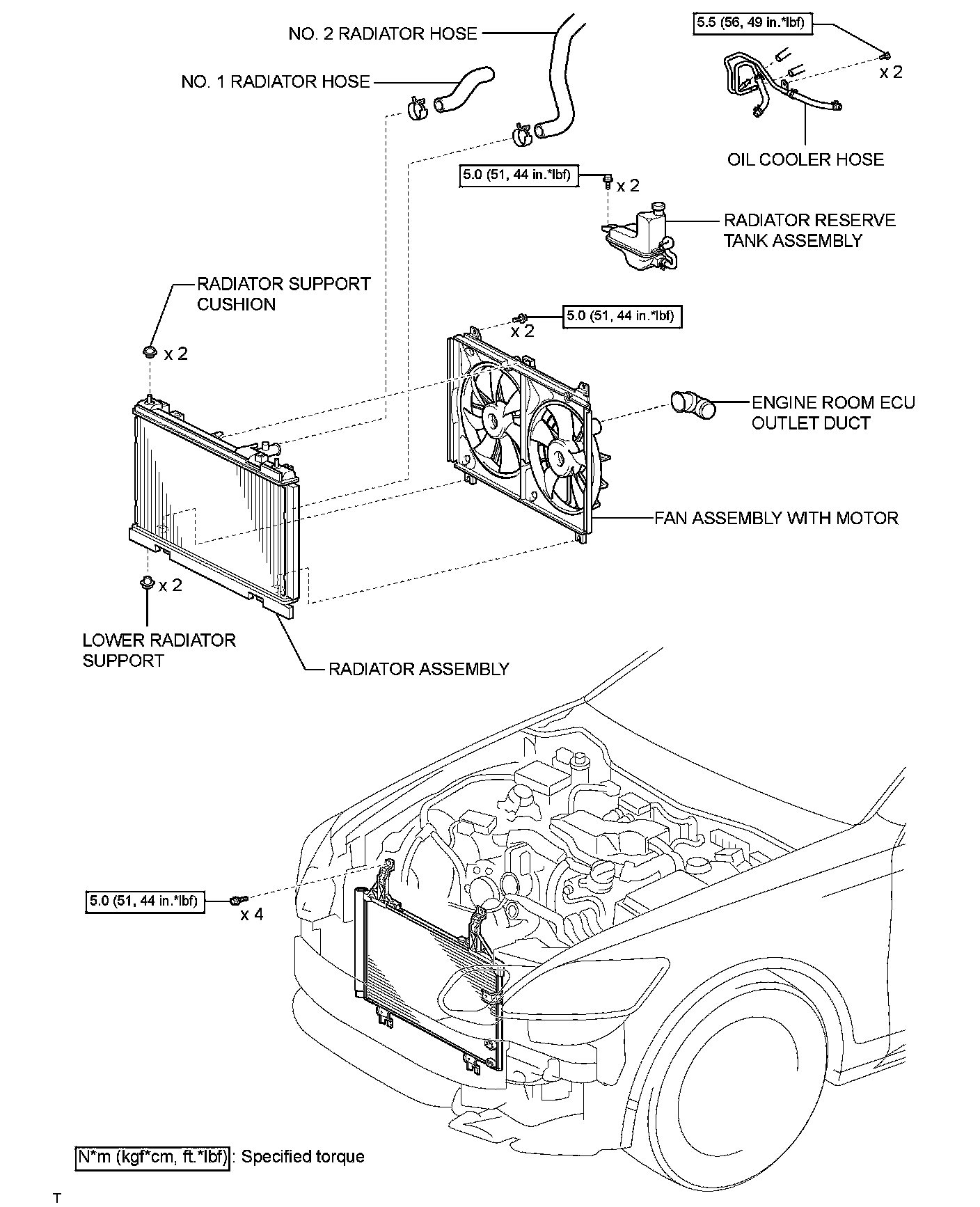 NO. 2 RADIATOR HOSE

5.5 (56, 49 in.*lbf)

x 2

NO. 1 RADIATOR HOSE

OIL COOLER HOSE

5.0 (51, 44 in.*lbf)

x 2

RADIATOR RESERVE TANK ASSEMBLY

RADIATOR SUPPORT CUSHION

x 2

5.0 (51, 44 in.*lbf)

x 2

ENGINE ROOM ECU OUTLET DUCT

FAN ASSEMBLY WITH MOTOR

x 2

LOWER RADIATOR SUPPORT

RADIATOR ASSEMBLY

5.0 (51, 44 in.*lbf)

x 4

N*m (kgf*cm, ft.*lbf) : Specified torque

T