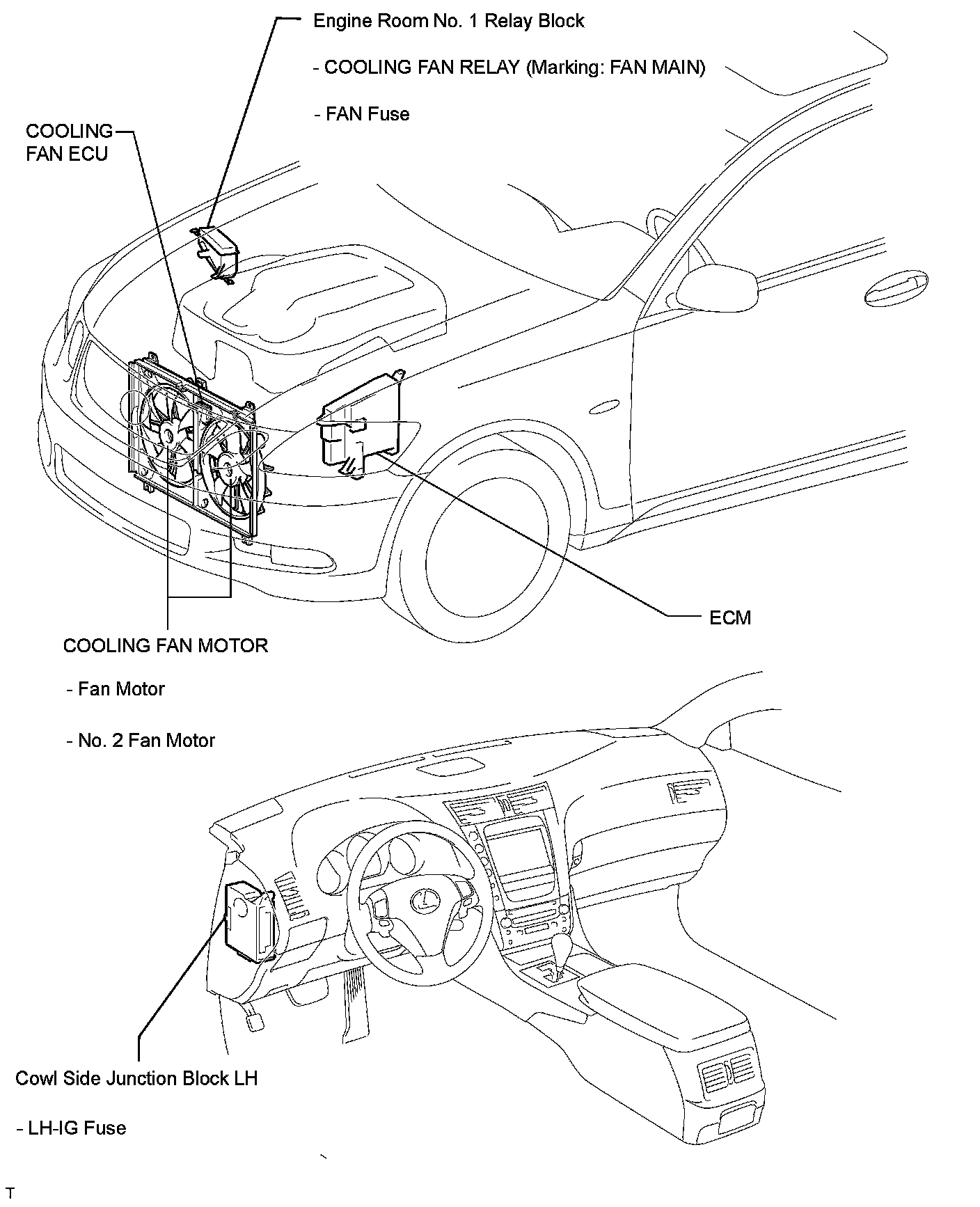 Engine Room No. 1 Relay Block

- COOLING FAN RELAY (Marking: FAN MAIN)

- FAN Fuse

COOLING FAN ECU

ECM

COOLING FAN MOTOR

- Fan Motor

- No. 2 Fan Motor

Cowl Side Junction Block LH

- LH-IG Fuse

T