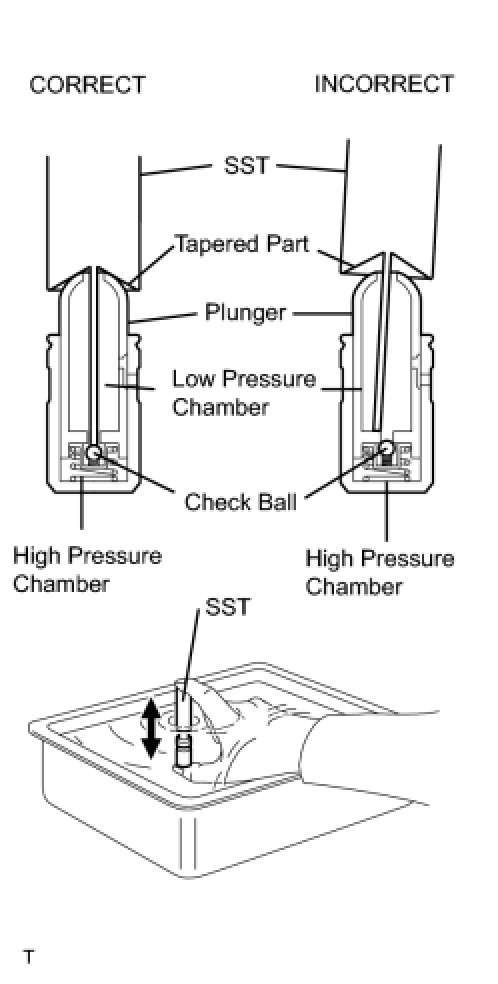 CORRECT

INCORRECT

SST

Tapered Part

Plunger

Low Pressure Chamber

Check Ball

High Pressure Chamber

High Pressure Chamber

SST

T