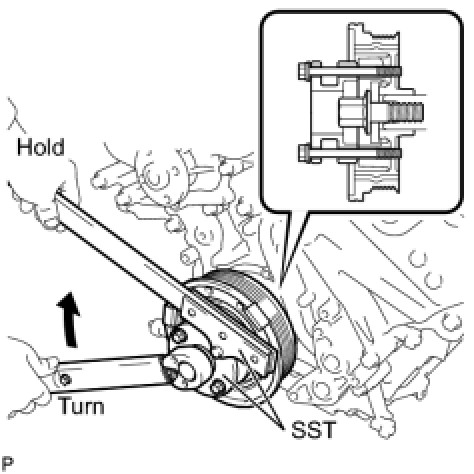 Hold

Turn

SST

P