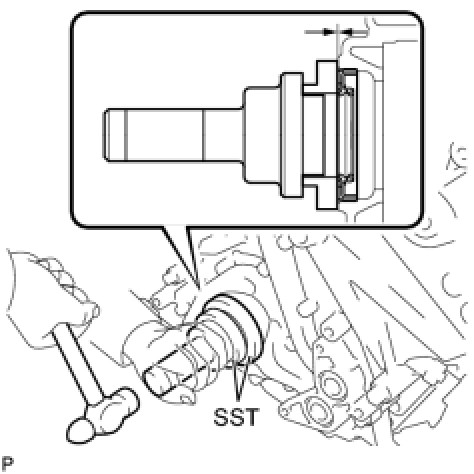 SST

P