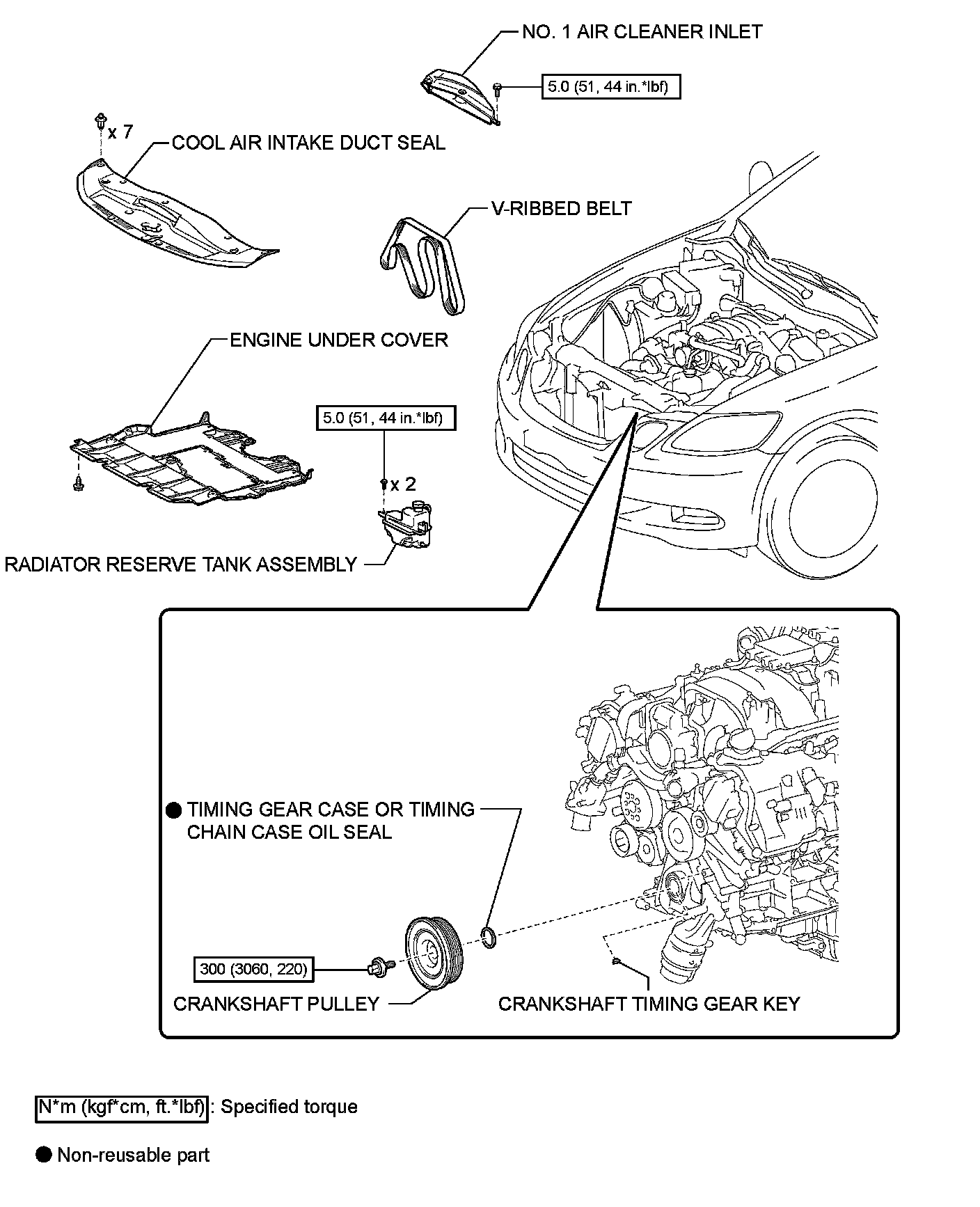 NO. 1 AIR CLEANER INLET

5.0 (51, 44 in.*lbf)

x 7

COOL AIR INTAKE DUCT SEAL

V-RIBBED BELT

ENGINE UNDER COVER

5.0 (51, 44 in.*lbf)

x 2

RADIATOR RESERVE TANK ASSEMBLY

● TIMING GEAR CASE OR TIMING CHAIN CASE OIL SEAL

300 (3060, 220)

CRANKSHAFT PULLEY

CRANKSHAFT TIMING GEAR KEY

N*m (kgf*cm, ft.*lbf) : Specified torque

● Non-reusable part