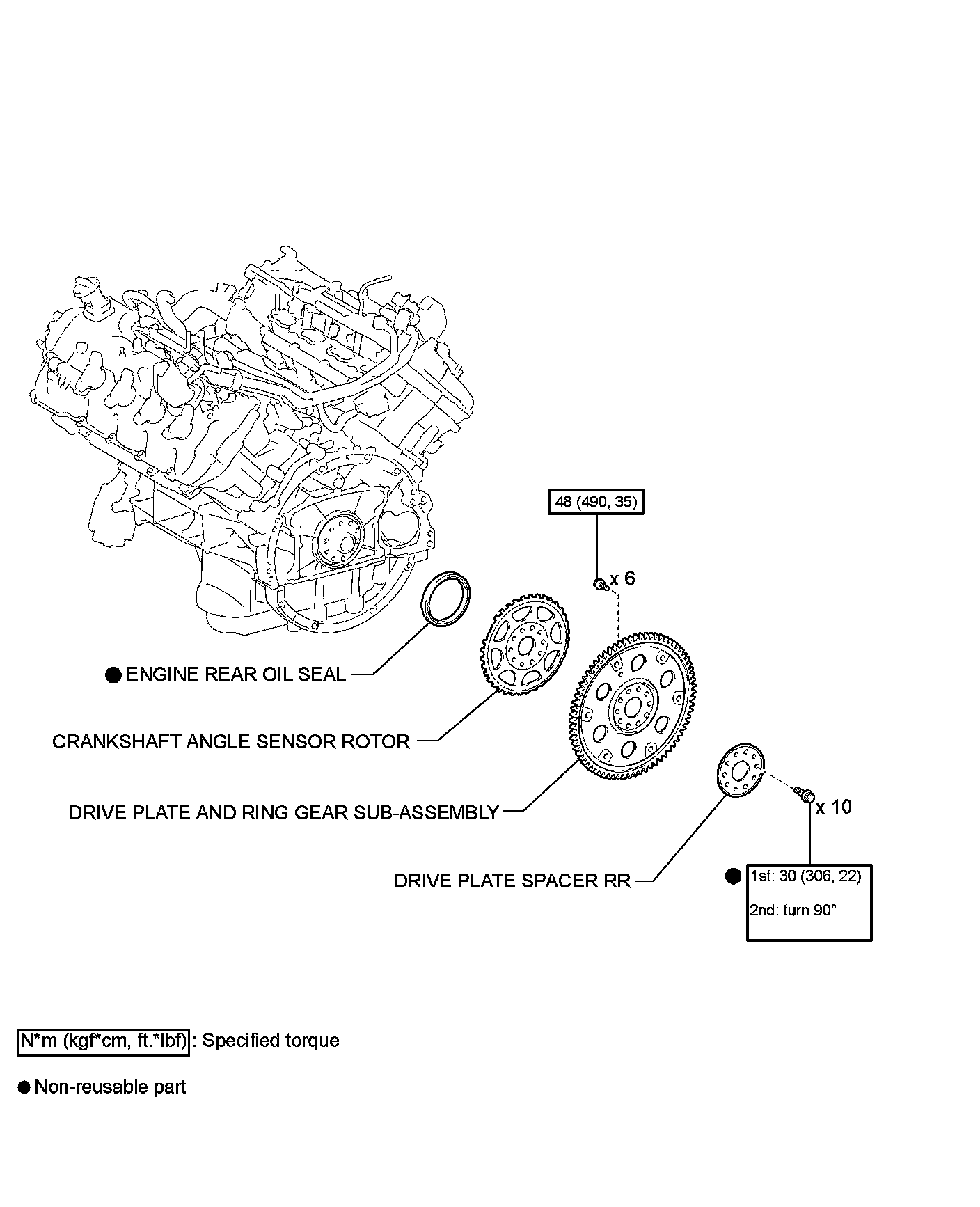 48 (490, 35)

x 6

● ENGINE REAR OIL SEAL

CRANKSHAFT ANGLE SENSOR ROTOR

DRIVE PLATE AND RING GEAR SUB-ASSEMBLY

x 10

DRIVE PLATE SPACER RR

● 1st: 30 (306, 22)

2nd: turn 90°

N*m (kgf*cm, ft.*lbf) : Specified torque

● Non-reusable part