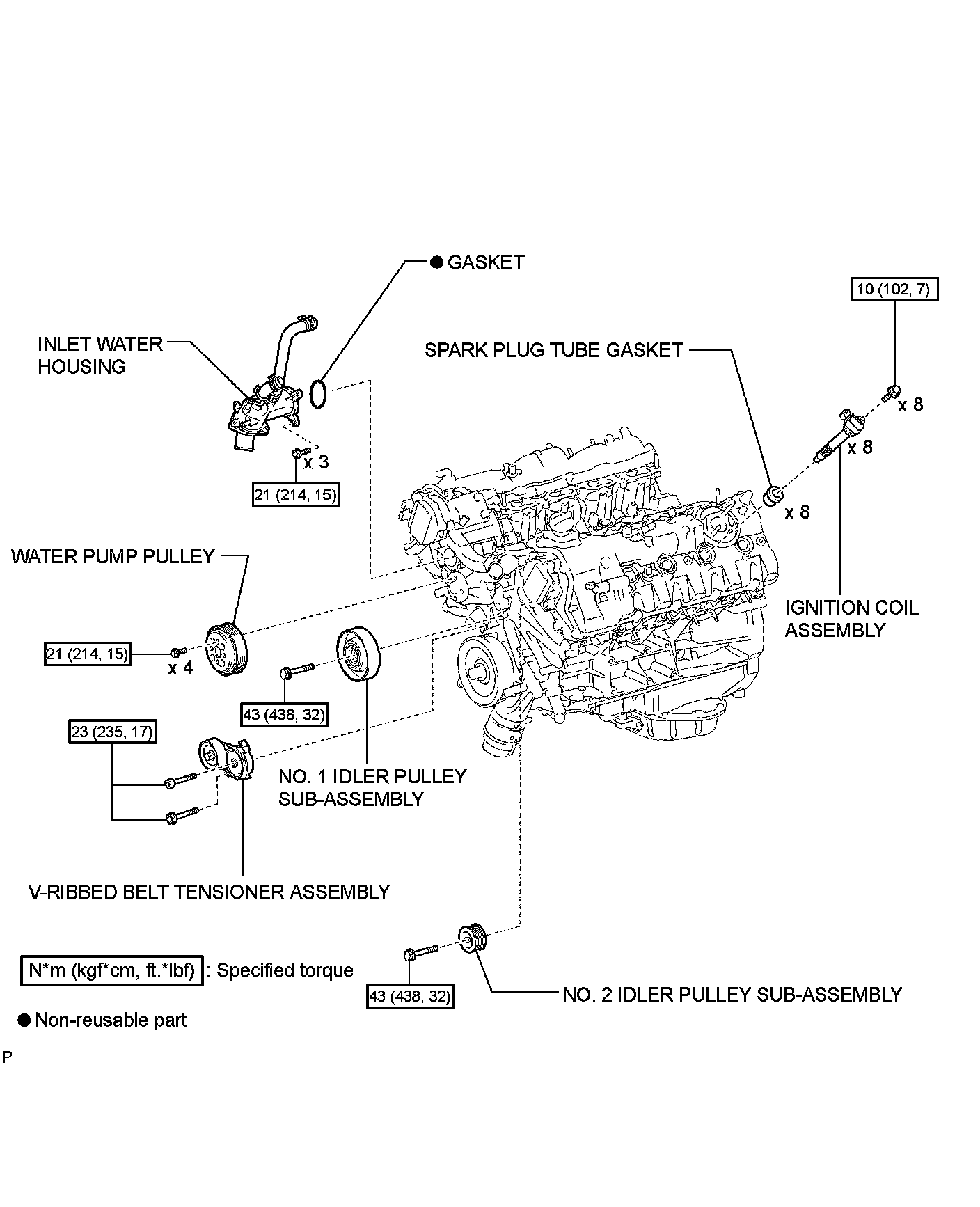 ● GASKET

10 (102, 7)

INLET WATER HOUSING

SPARK PLUG TUBE GASKET

x 8

x 8

x 3

21 (214, 15)

x 8

WATER PUMP PULLEY

IGNITION COIL ASSEMBLY

21 (214, 15)

x 4

43 (438, 32)

23 (235, 17)

NO. 1 IDLER PULLEY SUB-ASSEMBLY

V-RIBBED BELT TENSIONER ASSEMBLY

N*m (kgf*cm, ft.*lbf) : Specified torque

43 (438, 32)

NO. 2 IDLER PULLEY SUB-ASSEMBLY

● Non-reusable part

P