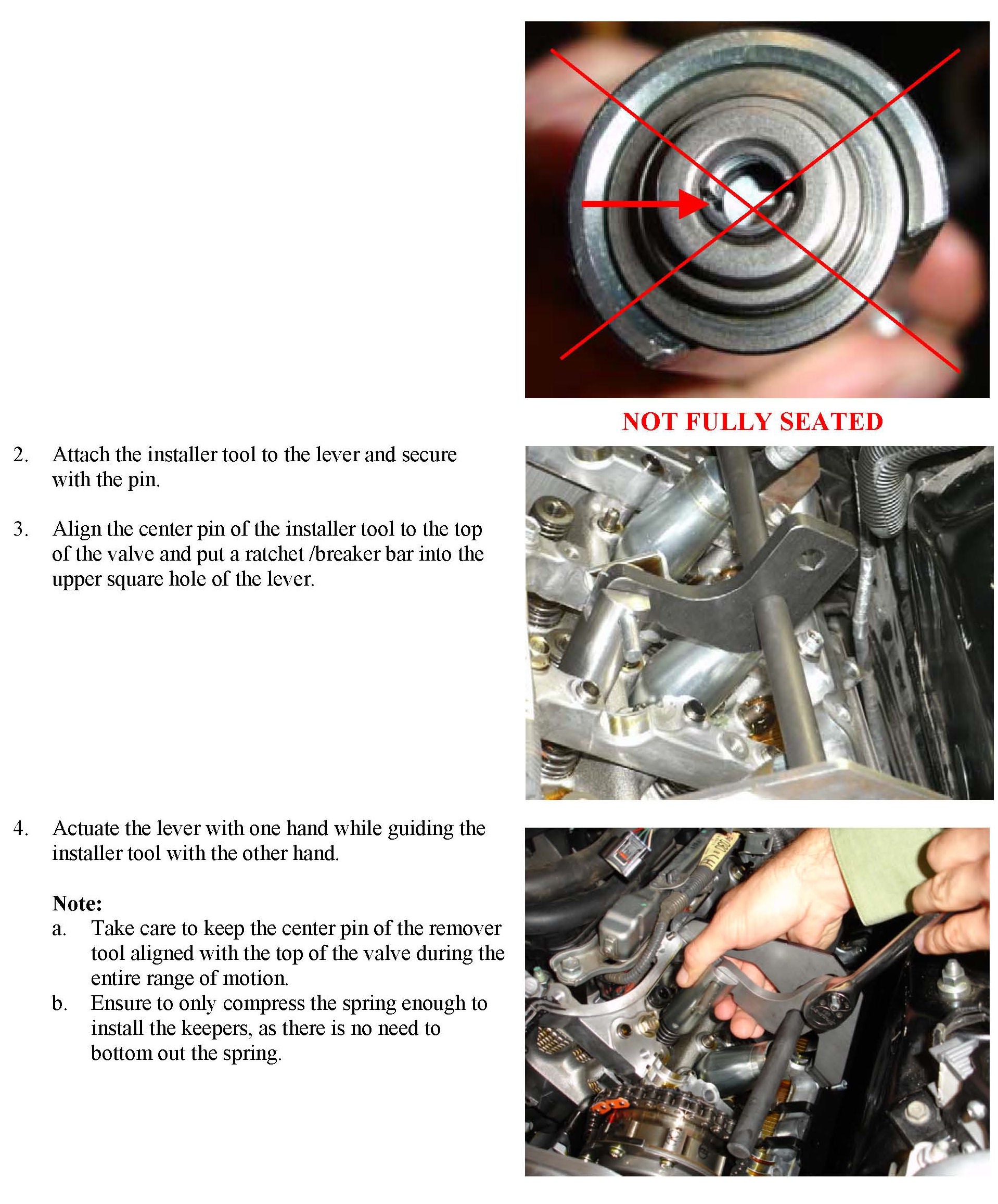 NOT FULLY SEATED

2. Attach the installer tool to the lever and secure with the pin.

3. Align the center pin of the installer tool to the top of the valve and put a ratchet /breaker bar into the upper square hole of the lever.

4. Actuate the lever with one hand while guiding the installer tool with the other hand.

Note:
a. Take care to keep the center pin of the remover tool aligned with the top of the valve during the entire range of motion.
b. Ensure to only compress the spring enough to install the keepers, as there is no need to bottom out the spring.