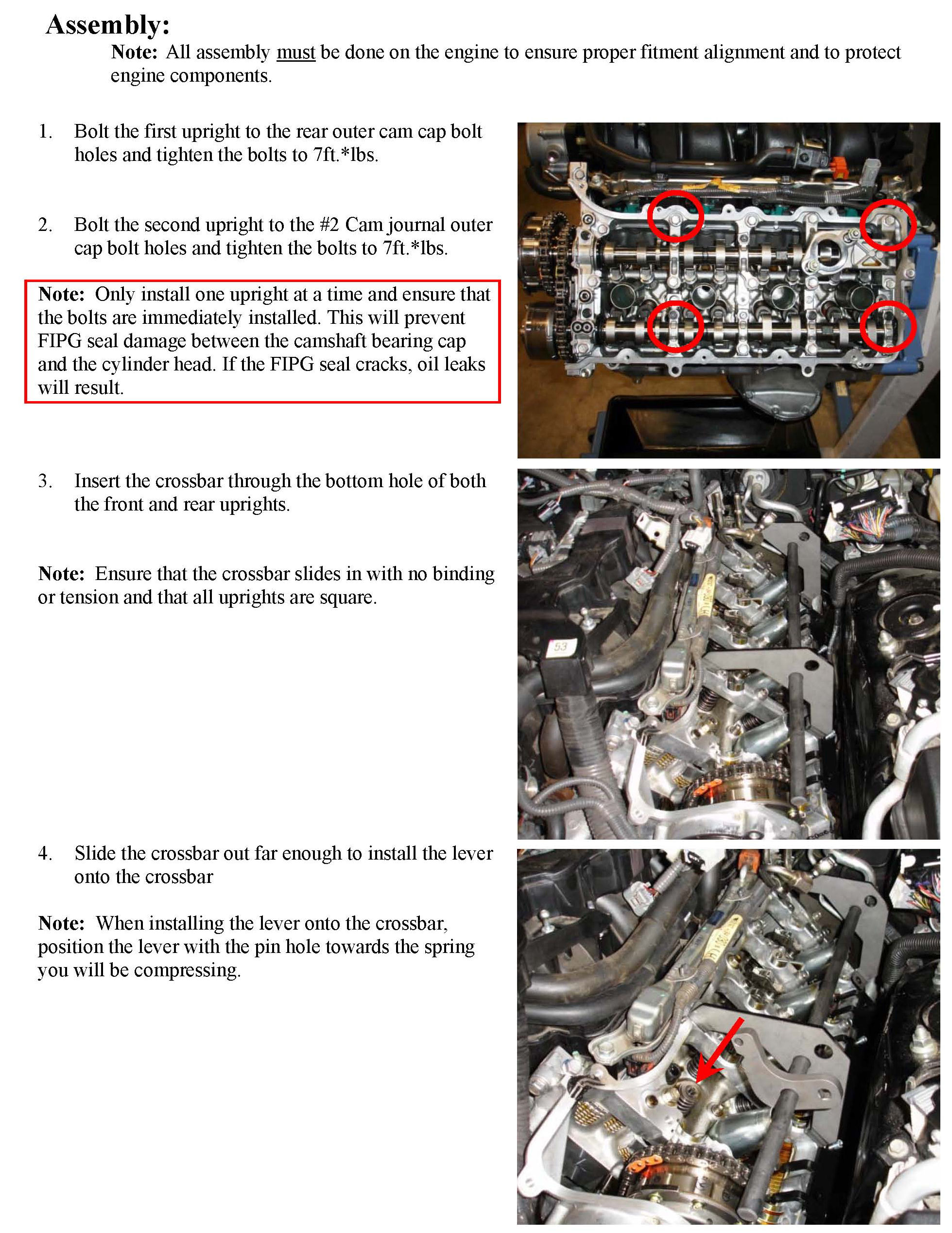 Assembly:

Note: All assembly must be done on the engine to ensure proper fitment alignment and to protect engine components.

1. Bolt the first upright to the rear outer cam cap bolt holes and tighten the bolts to 7ft.*lbs.

2. Bolt the second upright to the #2 Cam journal outer cap bolt holes and tighten the bolts to 7ft.*lbs.

Note: Only install one upright at a time and ensure that the bolts are immediately installed. This will prevent FIPG seal damage between the camshaft bearing cap and the cylinder head. If the FIPG seal cracks, oil leaks will result.

3. Insert the crossbar through the bottom hole of both the front and rear uprights.

Note: Ensure that the crossbar slides in with no binding or tension and that all uprights are square.

53

4. Slide the crossbar out far enough to install the lever onto the crossbar

Note: When installing the lever onto the crossbar, position the lever with the pin hole towards the spring you will be compressing.