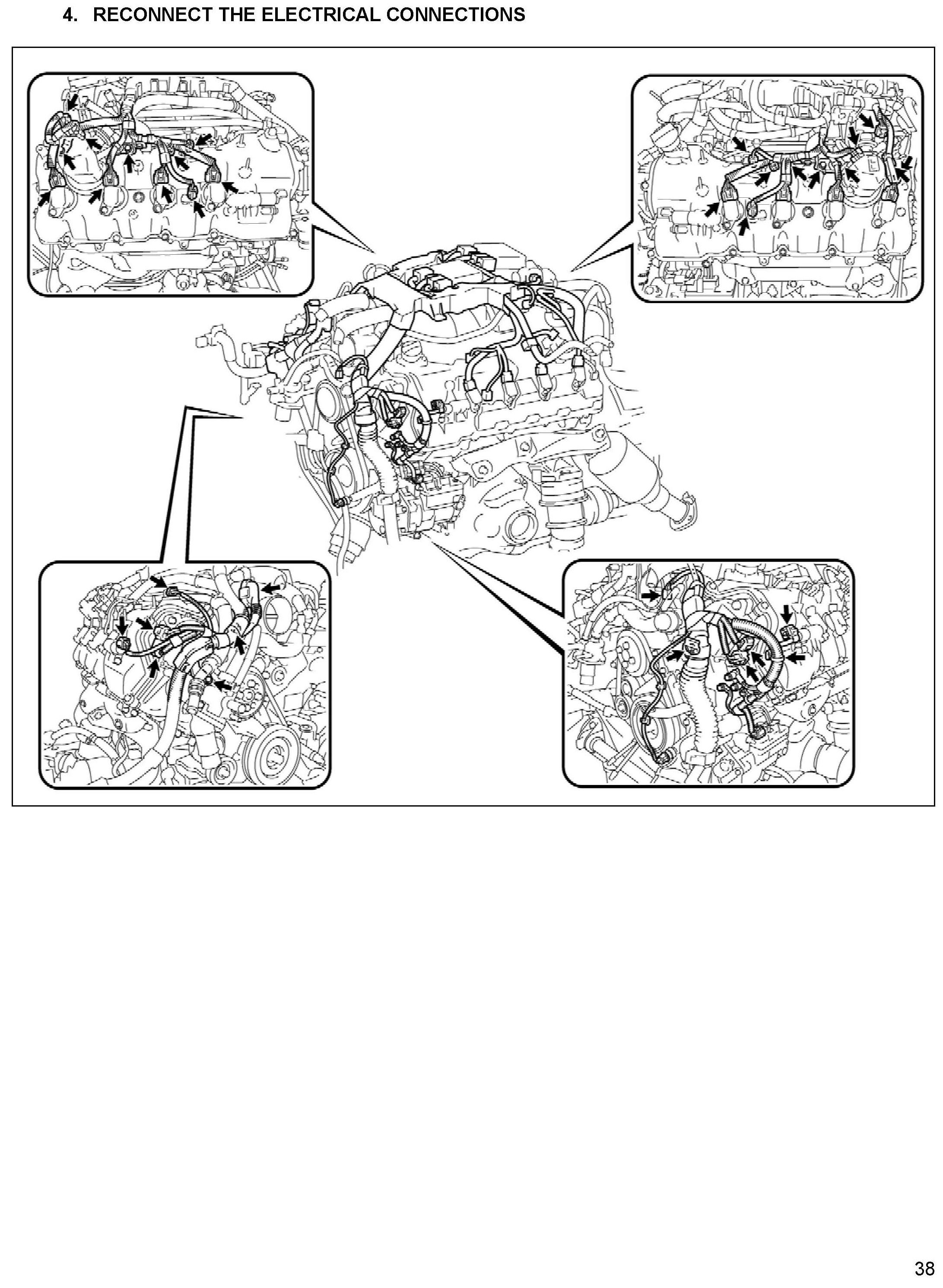 4. RECONNECT THE ELECTRICAL CONNECTIONS

38