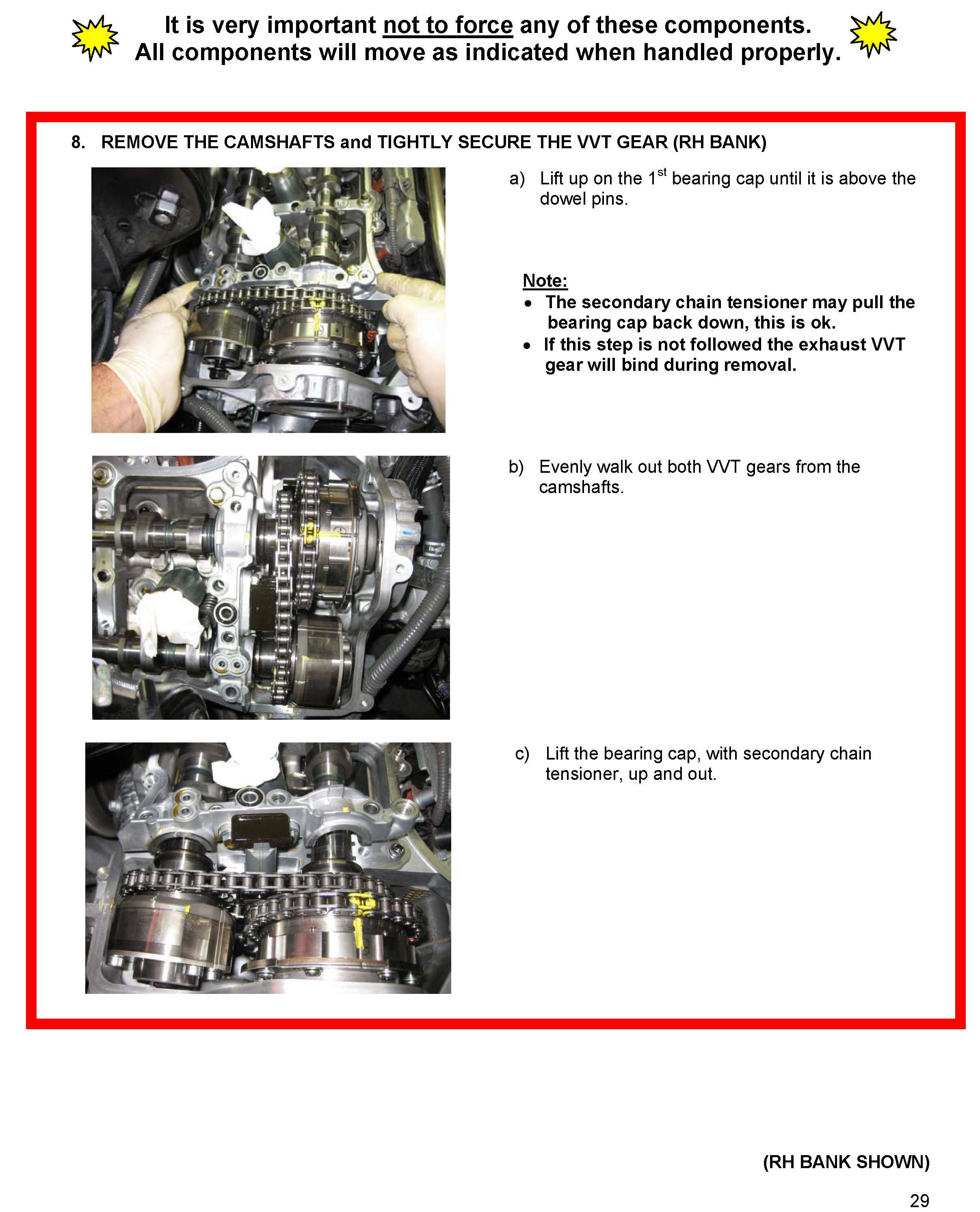 It is very important not to force any of these components.
All components will move as indicated when handled properly.

8. REMOVE THE CAMSHAFTS and TIGHTLY SECURE THE VVT GEAR (RH BANK)

a) Lift up on the 1$^{st}$ bearing cap until it is above the dowel pins.

Note:
• The secondary chain tensioner may pull the bearing cap back down, this is ok.
• If this step is not followed the exhaust VVT gear will bind during removal.

b) Evenly walk out both VVT gears from the camshafts.

c) Lift the bearing cap, with secondary chain tensioner, up and out.

(RH BANK SHOWN)

29