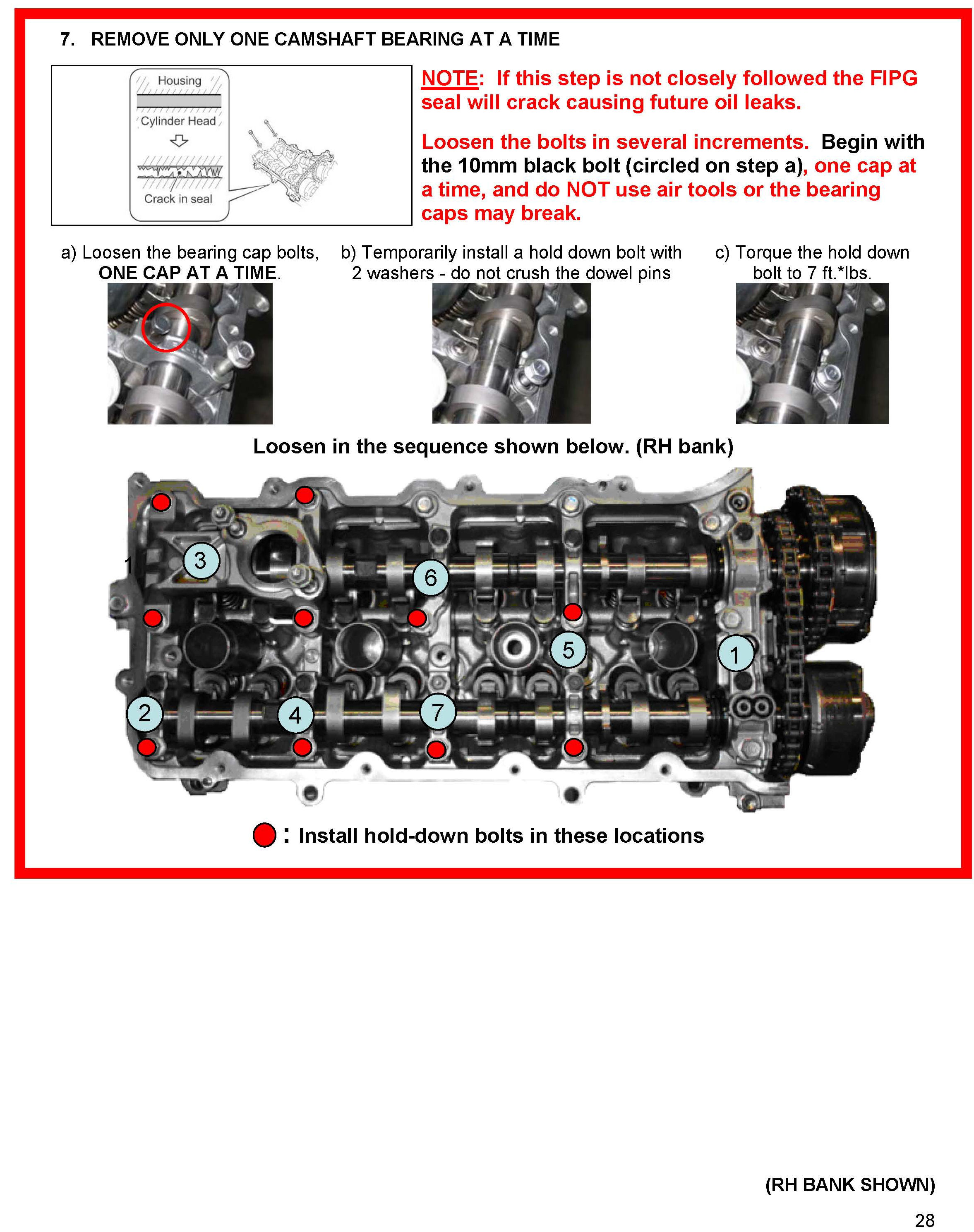 7. REMOVE ONLY ONE CAMSHAFT BEARING AT A TIME

Housing

Cylinder Head

Crack in seal

NOTE: If this step is not closely followed the FIPG seal will crack causing future oil leaks.

Loosen the bolts in several increments. Begin with the 10mm black bolt (circled on step a), one cap at a time, and do NOT use air tools or the bearing caps may break.

a) Loosen the bearing cap bolts, ONE CAP AT A TIME.

b) Temporarily install a hold down bolt with 2 washers - do not crush the dowel pins

c) Torque the hold down bolt to 7 ft.*lbs.

Loosen in the sequence shown below. (RH bank)

1 3 6 5 1 2 4 7

: Install hold-down bolts in these locations

(RH BANK SHOWN)

28