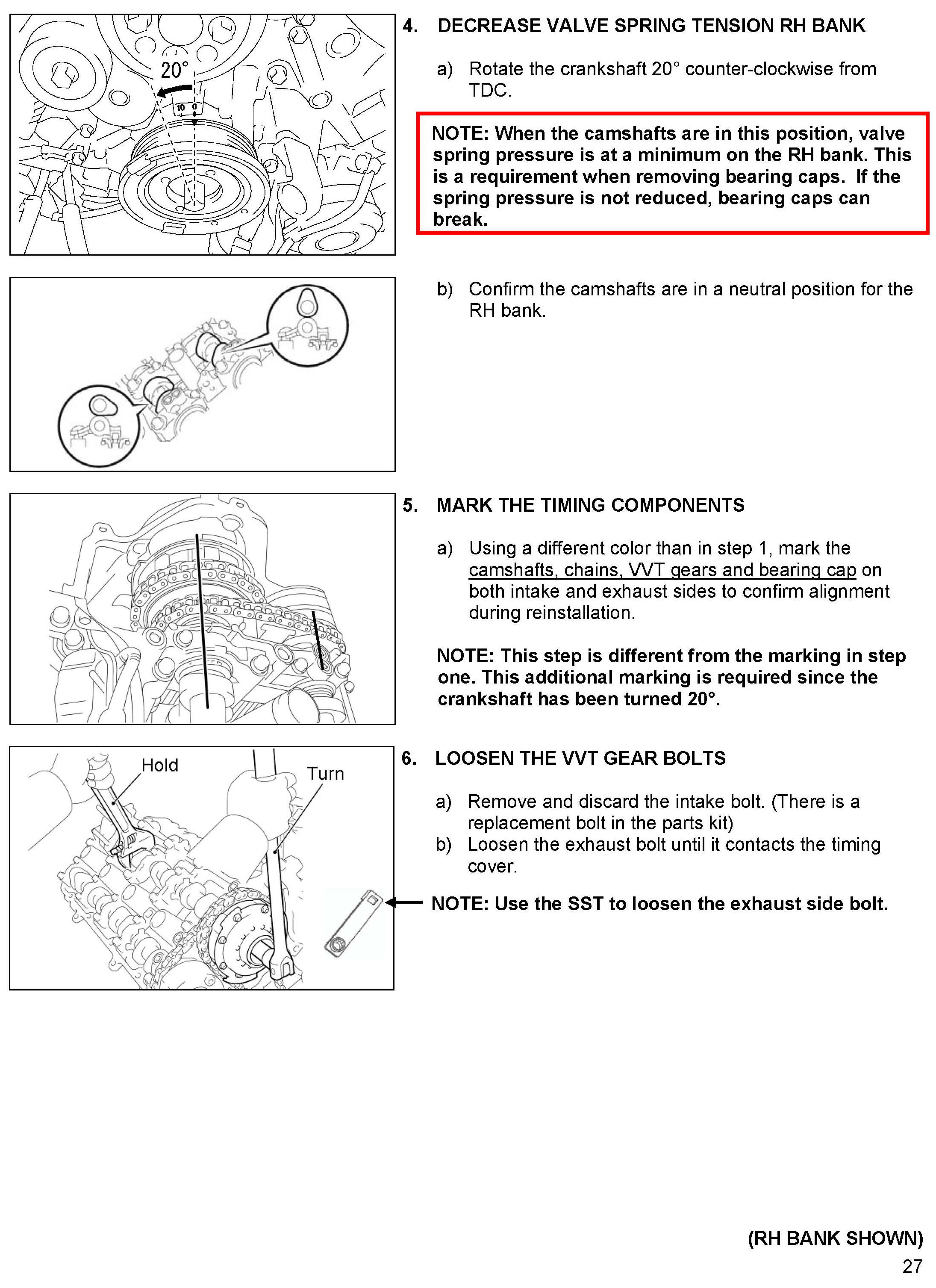 20°

10 0

4. DECREASE VALVE SPRING TENSION RH BANK

a) Rotate the crankshaft 20° counter-clockwise from TDC.

NOTE: When the camshafts are in this position, valve spring pressure is at a minimum on the RH bank. This is a requirement when removing bearing caps. If the spring pressure is not reduced, bearing caps can break.

b) Confirm the camshafts are in a neutral position for the RH bank.

5. MARK THE TIMING COMPONENTS

a) Using a different color than in step 1, mark the camshafts, chains, VVT gears and bearing cap on both intake and exhaust sides to confirm alignment during reinstallation.

NOTE: This step is different from the marking in step one. This additional marking is required since the crankshaft has been turned 20°.

Hold

Turn

6. LOOSEN THE VVT GEAR BOLTS

a) Remove and discard the intake bolt. (There is a replacement bolt in the parts kit)
b) Loosen the exhaust bolt until it contacts the timing cover.

NOTE: Use the SST to loosen the exhaust side bolt.

(RH BANK SHOWN)

27