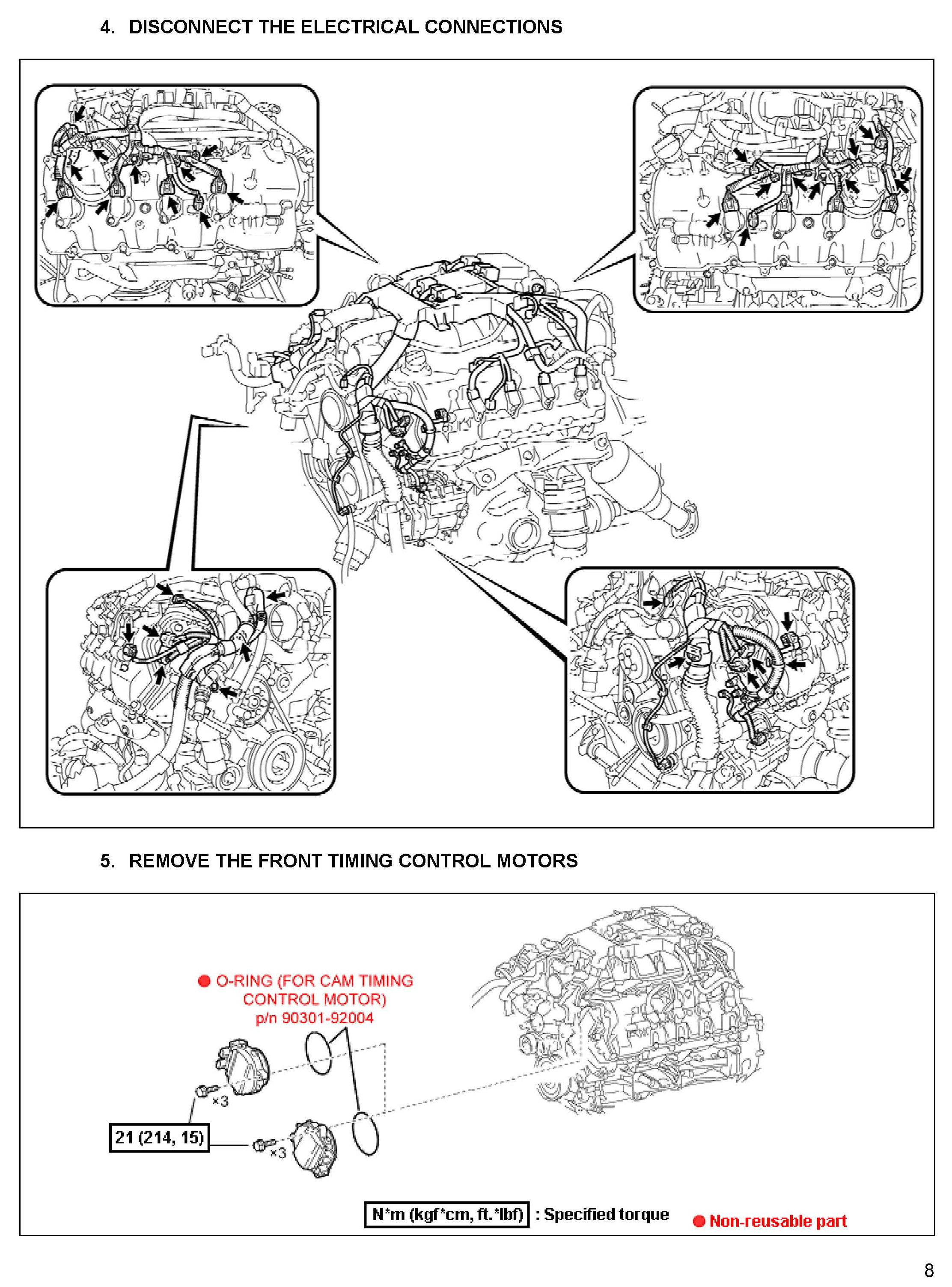 4. DISCONNECT THE ELECTRICAL CONNECTIONS

5. REMOVE THE FRONT TIMING CONTROL MOTORS

● O-RING (FOR CAM TIMING CONTROL MOTOR) p/n 90301-92004

×3

21 (214, 15)

×3

N*m (kgf*cm, ft.*lbf) : Specified torque

● Non-reusable part

8