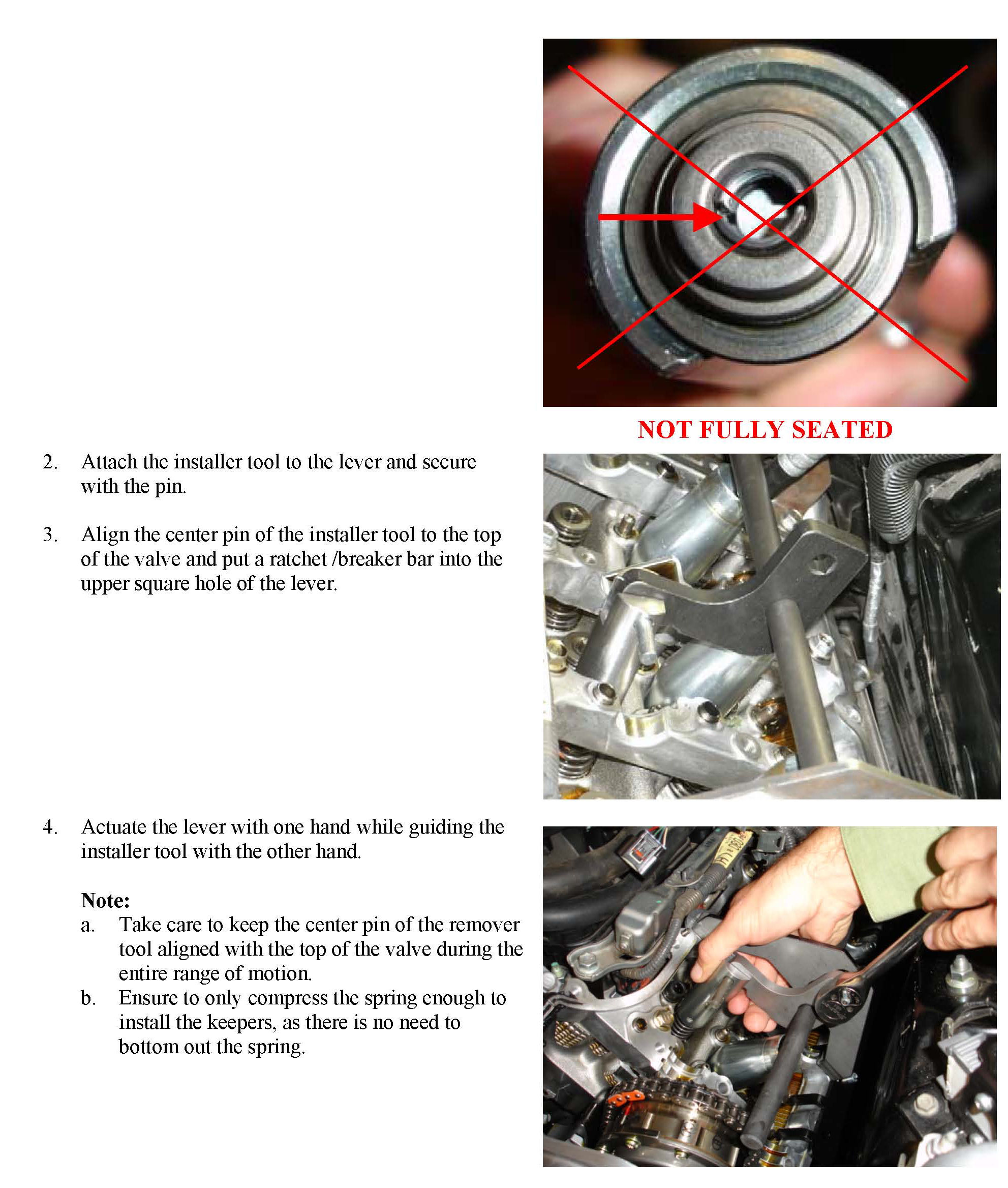 NOT FULLY SEATED

2. Attach the installer tool to the lever and secure with the pin.

3. Align the center pin of the installer tool to the top of the valve and put a ratchet /breaker bar into the upper square hole of the lever.

4. Actuate the lever with one hand while guiding the installer tool with the other hand.

Note:
a. Take care to keep the center pin of the remover tool aligned with the top of the valve during the entire range of motion.
b. Ensure to only compress the spring enough to install the keepers, as there is no need to bottom out the spring.