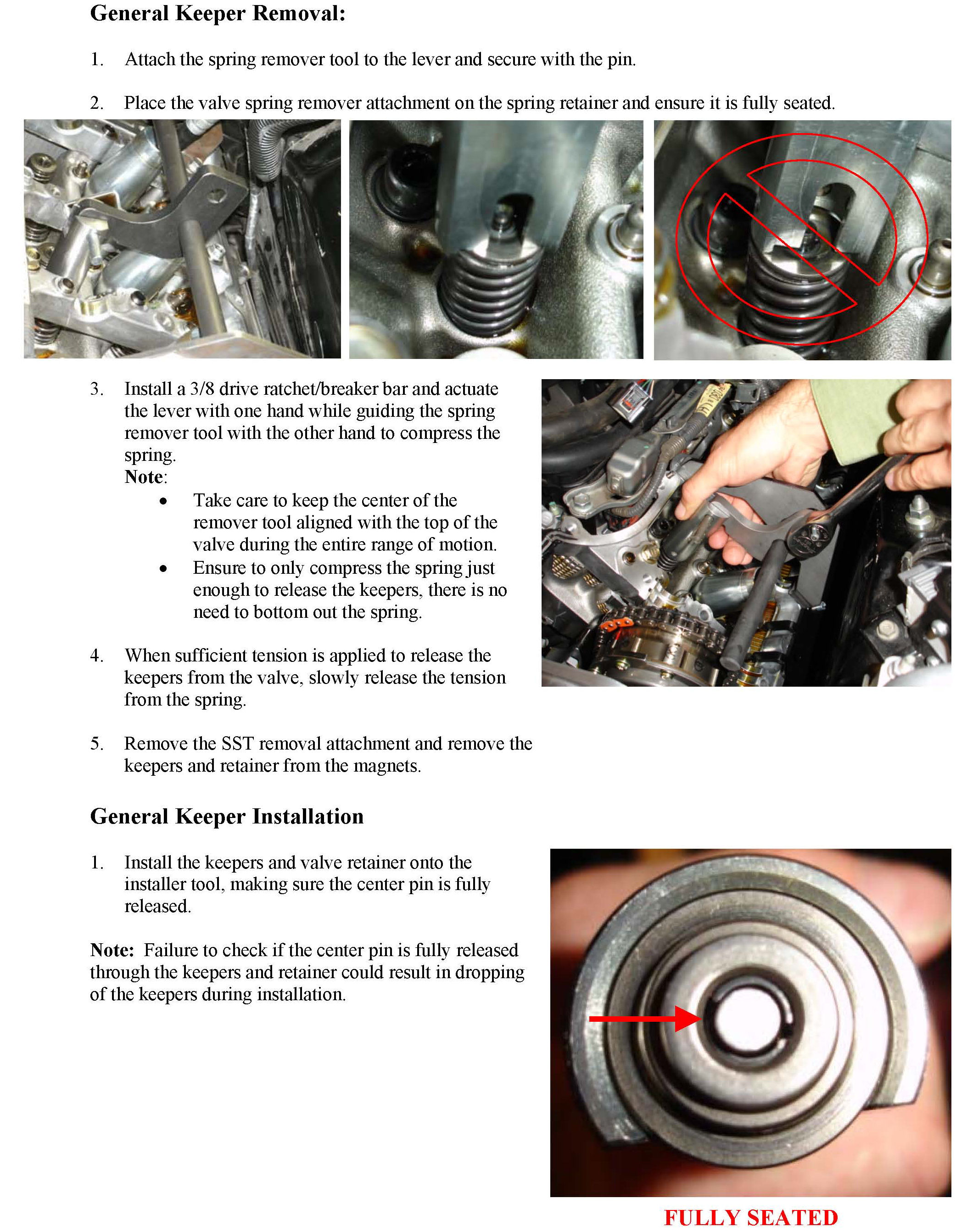 General Keeper Removal:

1. Attach the spring remover tool to the lever and secure with the pin.

2. Place the valve spring remover attachment on the spring retainer and ensure it is fully seated.

3. Install a 3/8 drive ratchet/breaker bar and actuate the lever with one hand while guiding the spring remover tool with the other hand to compress the spring.
Note:
• Take care to keep the center of the remover tool aligned with the top of the valve during the entire range of motion.
• Ensure to only compress the spring just enough to release the keepers, there is no need to bottom out the spring.

4. When sufficient tension is applied to release the keepers from the valve, slowly release the tension from the spring.

5. Remove the SST removal attachment and remove the keepers and retainer from the magnets.

General Keeper Installation

1. Install the keepers and valve retainer onto the installer tool, making sure the center pin is fully released.

Note: Failure to check if the center pin is fully released through the keepers and retainer could result in dropping of the keepers during installation.

FULLY SEATED