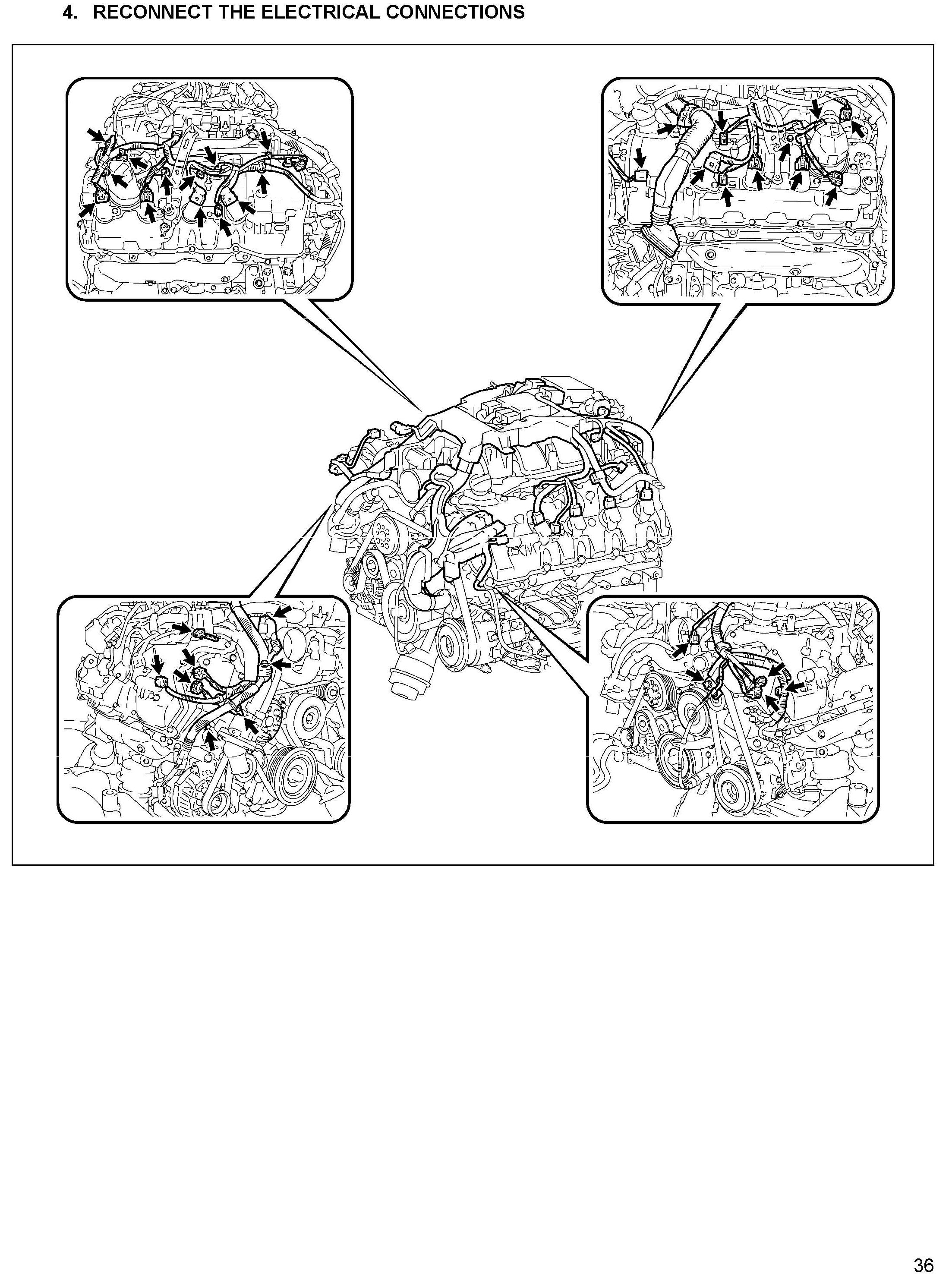 4. RECONNECT THE ELECTRICAL CONNECTIONS

36