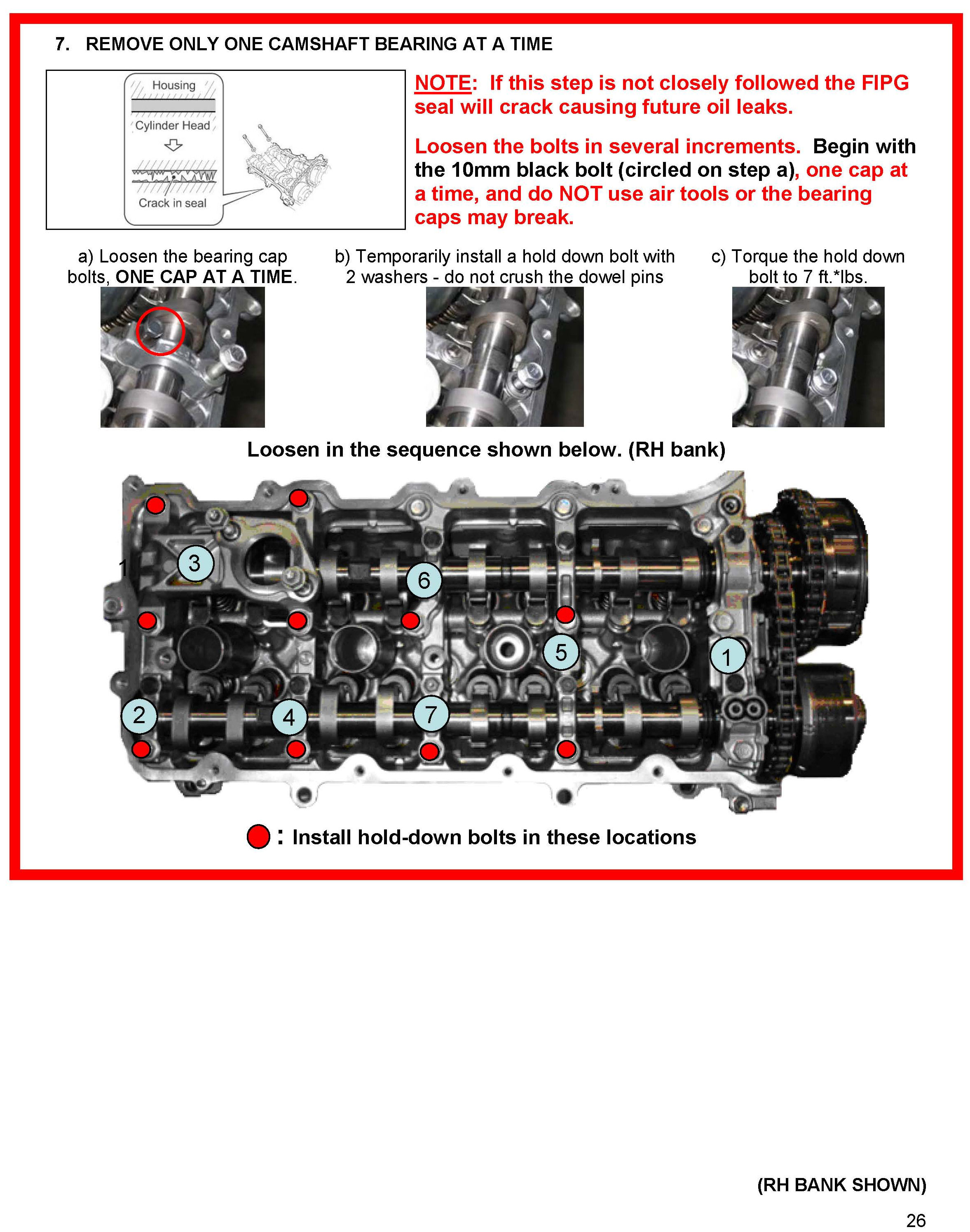 7. REMOVE ONLY ONE CAMSHAFT BEARING AT A TIME

Housing

Cylinder Head

Crack in seal

NOTE: If this step is not closely followed the FIPG seal will crack causing future oil leaks.

Loosen the bolts in several increments. Begin with the 10mm black bolt (circled on step a), one cap at a time, and do NOT use air tools or the bearing caps may break.

a) Loosen the bearing cap bolts, ONE CAP AT A TIME.

b) Temporarily install a hold down bolt with 2 washers - do not crush the dowel pins

c) Torque the hold down bolt to 7 ft.*lbs.

Loosen in the sequence shown below. (RH bank)

1

3

6

5

1

2

4

7

: Install hold-down bolts in these locations

(RH BANK SHOWN)

26