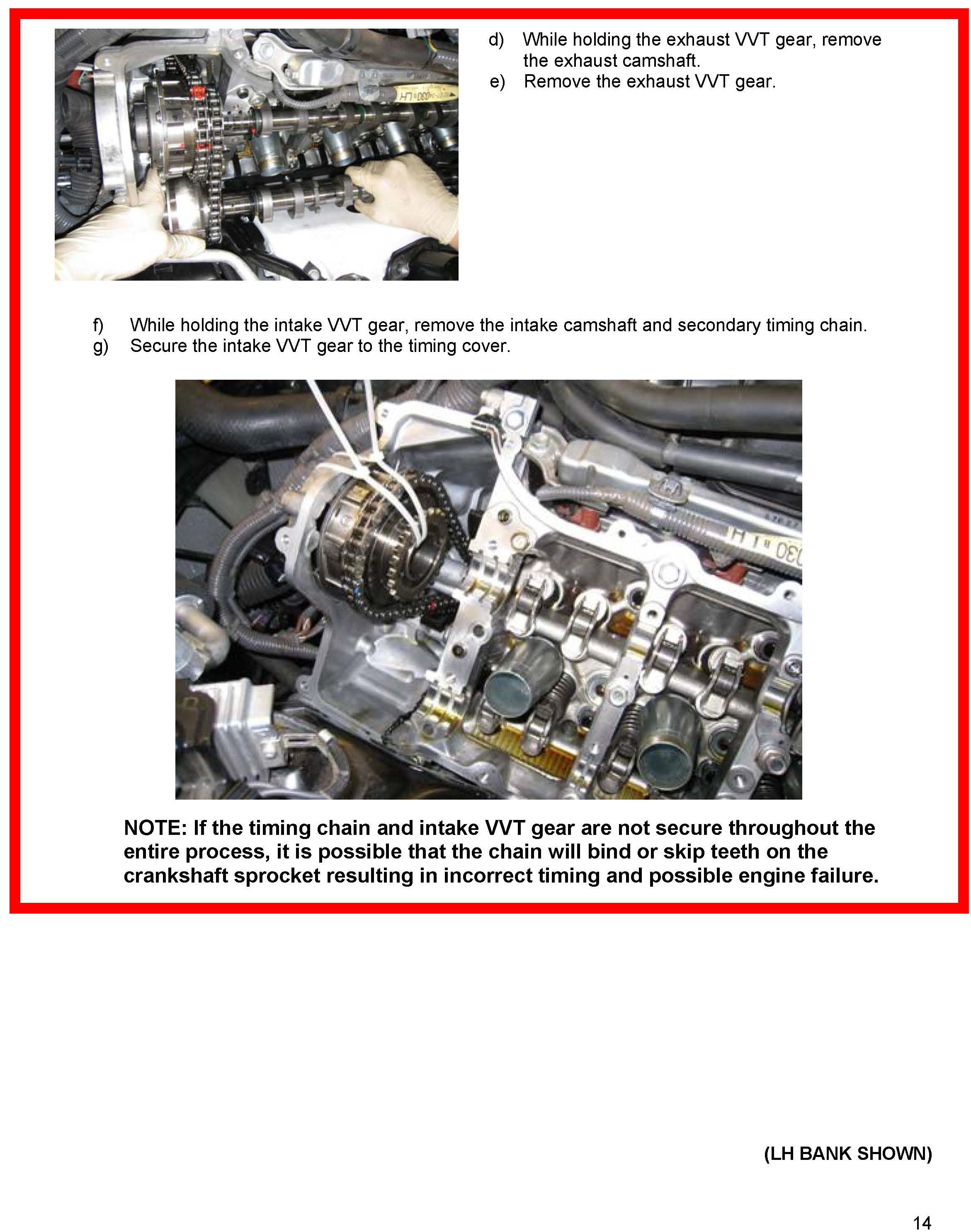 d) While holding the exhaust VVT gear, remove the exhaust camshaft.
e) Remove the exhaust VVT gear.

f) While holding the intake VVT gear, remove the intake camshaft and secondary timing chain.
g) Secure the intake VVT gear to the timing cover.

NOTE: If the timing chain and intake VVT gear are not secure throughout the entire process, it is possible that the chain will bind or skip teeth on the crankshaft sprocket resulting in incorrect timing and possible engine failure.

(LH BANK SHOWN)

14