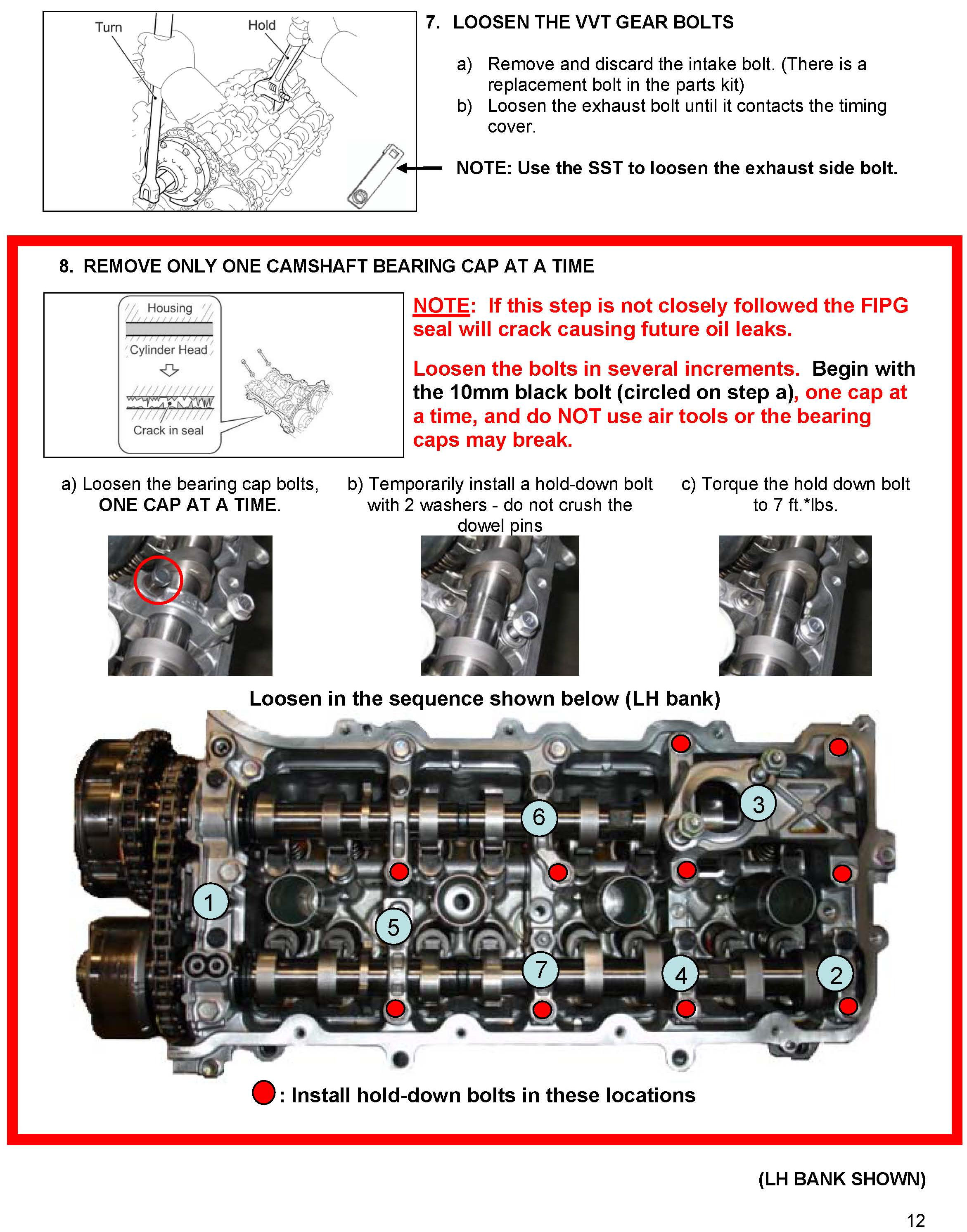 Turn

Hold

7. LOOSEN THE VVT GEAR BOLTS

a) Remove and discard the intake bolt. (There is a replacement bolt in the parts kit)
b) Loosen the exhaust bolt until it contacts the timing cover.

NOTE: Use the SST to loosen the exhaust side bolt.

8. REMOVE ONLY ONE CAMSHAFT BEARING CAP AT A TIME

Housing

Cylinder Head

Crack in seal

NOTE: If this step is not closely followed the FIPG seal will crack causing future oil leaks.

Loosen the bolts in several increments. Begin with the 10mm black bolt (circled on step a), one cap at a time, and do NOT use air tools or the bearing caps may break.

a) Loosen the bearing cap bolts, ONE CAP AT A TIME.

b) Temporarily install a hold-down bolt with 2 washers - do not crush the dowel pins

c) Torque the hold down bolt to 7 ft.*lbs.

Loosen in the sequence shown below (LH bank)

6

3

1

5

7

4

2

: Install hold-down bolts in these locations

(LH BANK SHOWN)

12