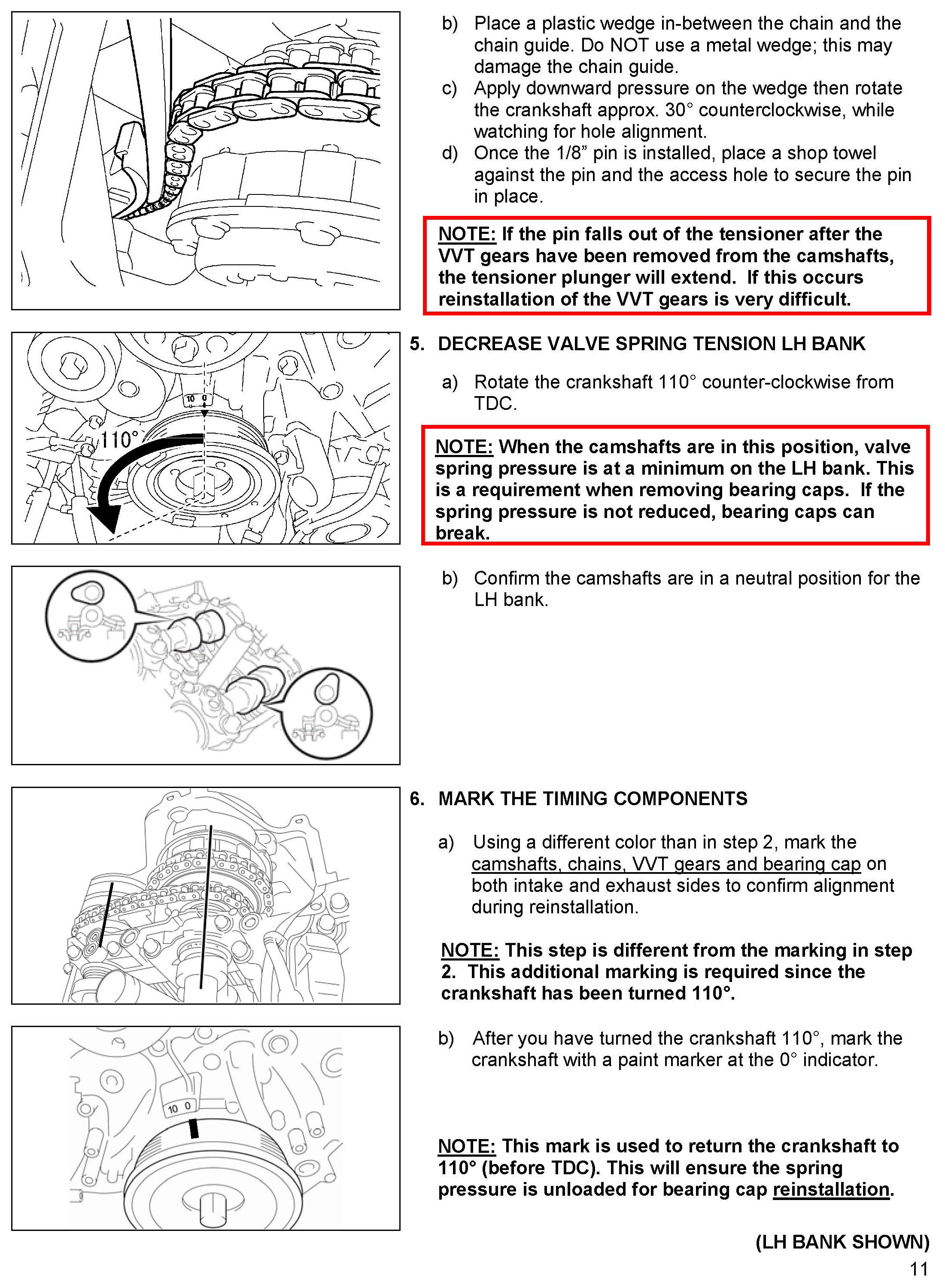 b) Place a plastic wedge in-between the chain and the chain guide. Do NOT use a metal wedge; this may damage the chain guide.
c) Apply downward pressure on the wedge then rotate the crankshaft approx. 30° counterclockwise, while watching for hole alignment.
d) Once the 1/8" pin is installed, place a shop towel against the pin and the access hole to secure the pin in place.

NOTE: If the pin falls out of the tensioner after the VVT gears have been removed from the camshafts, the tensioner plunger will extend. If this occurs reinstallation of the VVT gears is very difficult.

10 0

110°

5. DECREASE VALVE SPRING TENSION LH BANK

a) Rotate the crankshaft 110° counter-clockwise from TDC.

NOTE: When the camshafts are in this position, valve spring pressure is at a minimum on the LH bank. This is a requirement when removing bearing caps. If the spring pressure is not reduced, bearing caps can break.

b) Confirm the camshafts are in a neutral position for the LH bank.

6. MARK THE TIMING COMPONENTS

a) Using a different color than in step 2, mark the camshafts, chains, VVT gears and bearing cap on both intake and exhaust sides to confirm alignment during reinstallation.

NOTE: This step is different from the marking in step 2. This additional marking is required since the crankshaft has been turned 110°.

10 0

b) After you have turned the crankshaft 110°, mark the crankshaft with a paint marker at the 0° indicator.

NOTE: This mark is used to return the crankshaft to 110° (before TDC). This will ensure the spring pressure is unloaded for bearing cap reinstallation.

(LH BANK SHOWN)

11