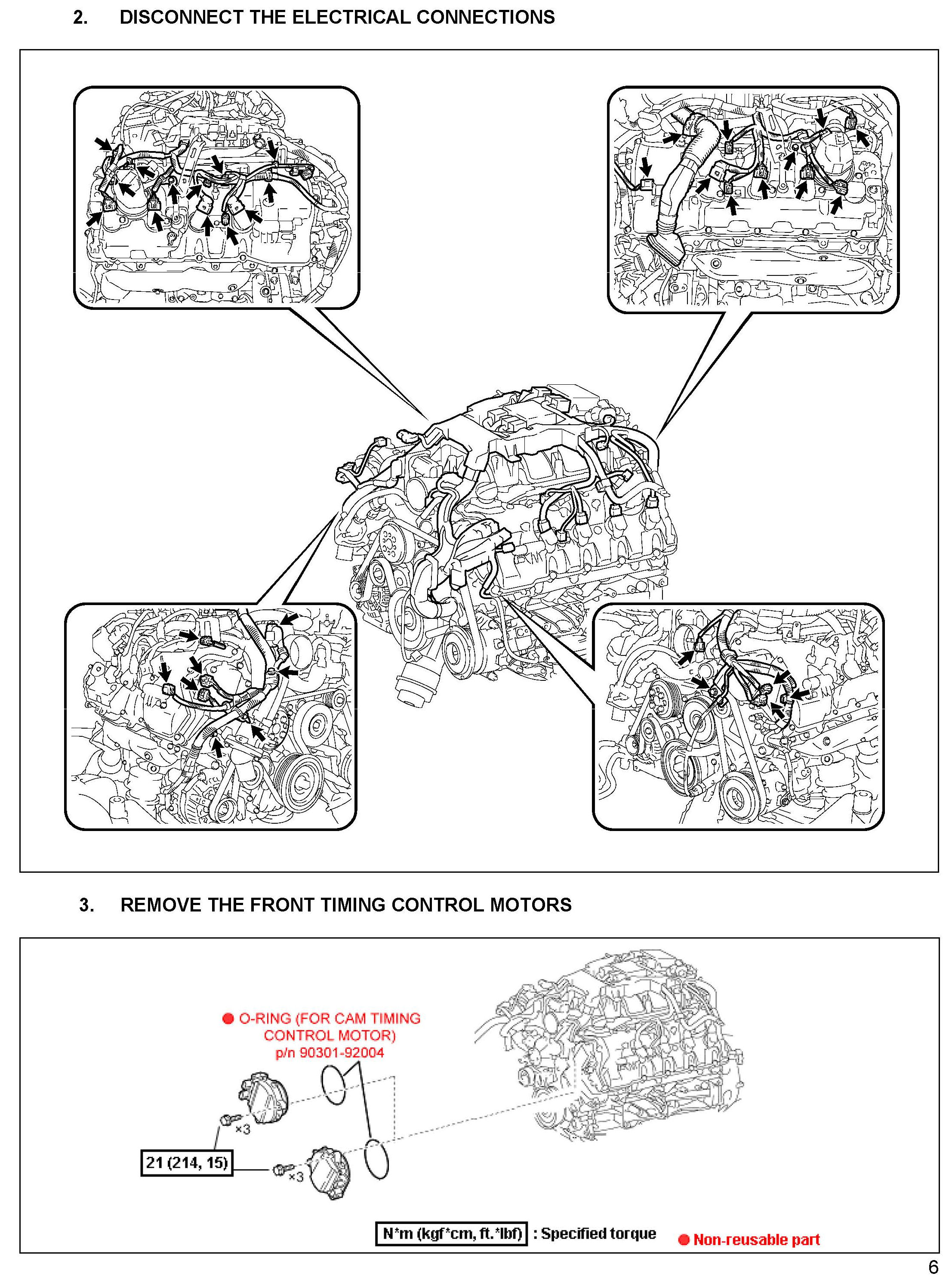 2. DISCONNECT THE ELECTRICAL CONNECTIONS

3. REMOVE THE FRONT TIMING CONTROL MOTORS

● O-RING (FOR CAM TIMING CONTROL MOTOR) p/n 90301-92004

×3

21 (214, 15)

×3

N*m (kgf*cm, ft.*lbf) : Specified torque

● Non-reusable part

6