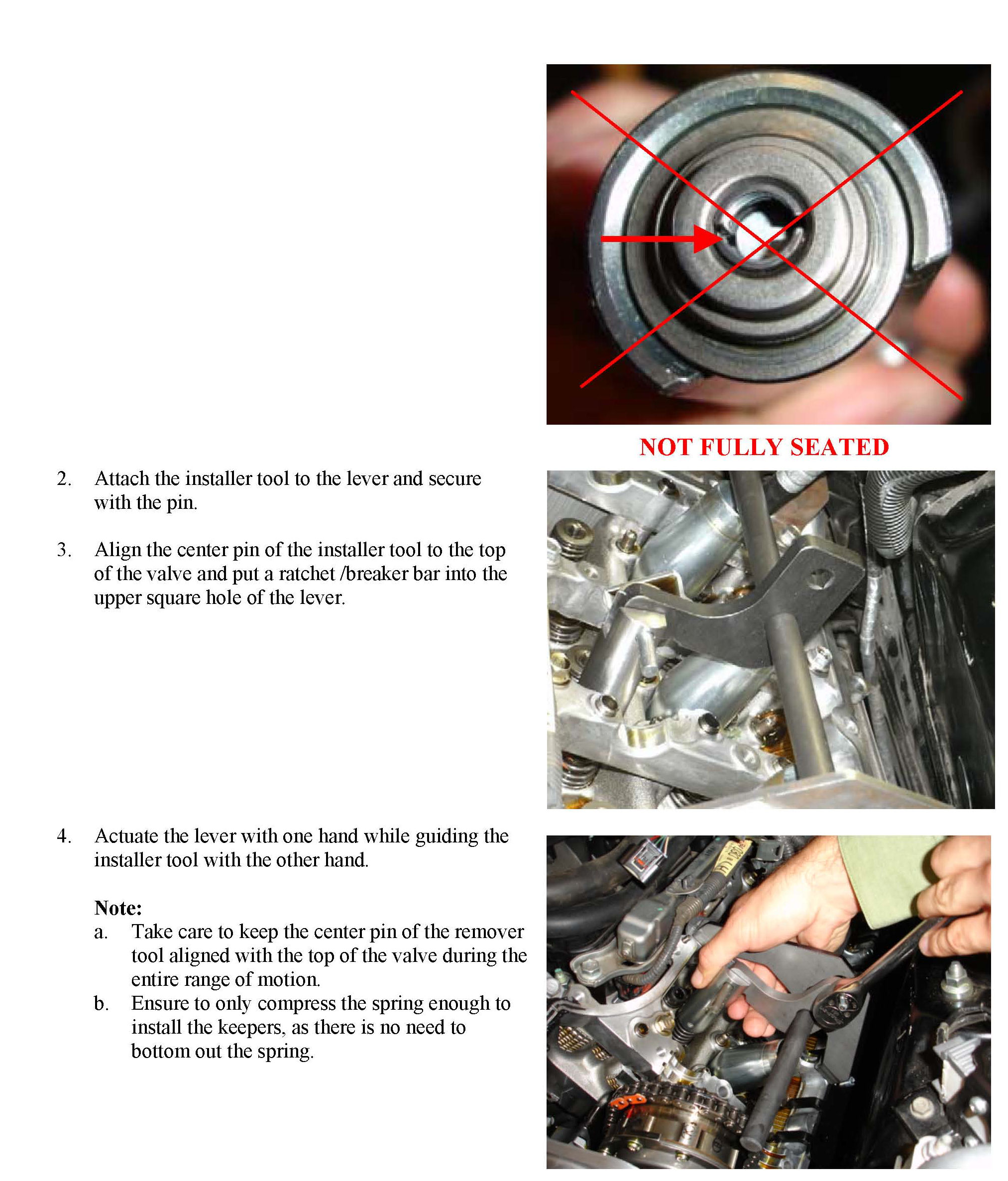 NOT FULLY SEATED

2. Attach the installer tool to the lever and secure with the pin.

3. Align the center pin of the installer tool to the top of the valve and put a ratchet /breaker bar into the upper square hole of the lever.

4. Actuate the lever with one hand while guiding the installer tool with the other hand.

Note:
a. Take care to keep the center pin of the remover tool aligned with the top of the valve during the entire range of motion.
b. Ensure to only compress the spring enough to install the keepers, as there is no need to bottom out the spring.