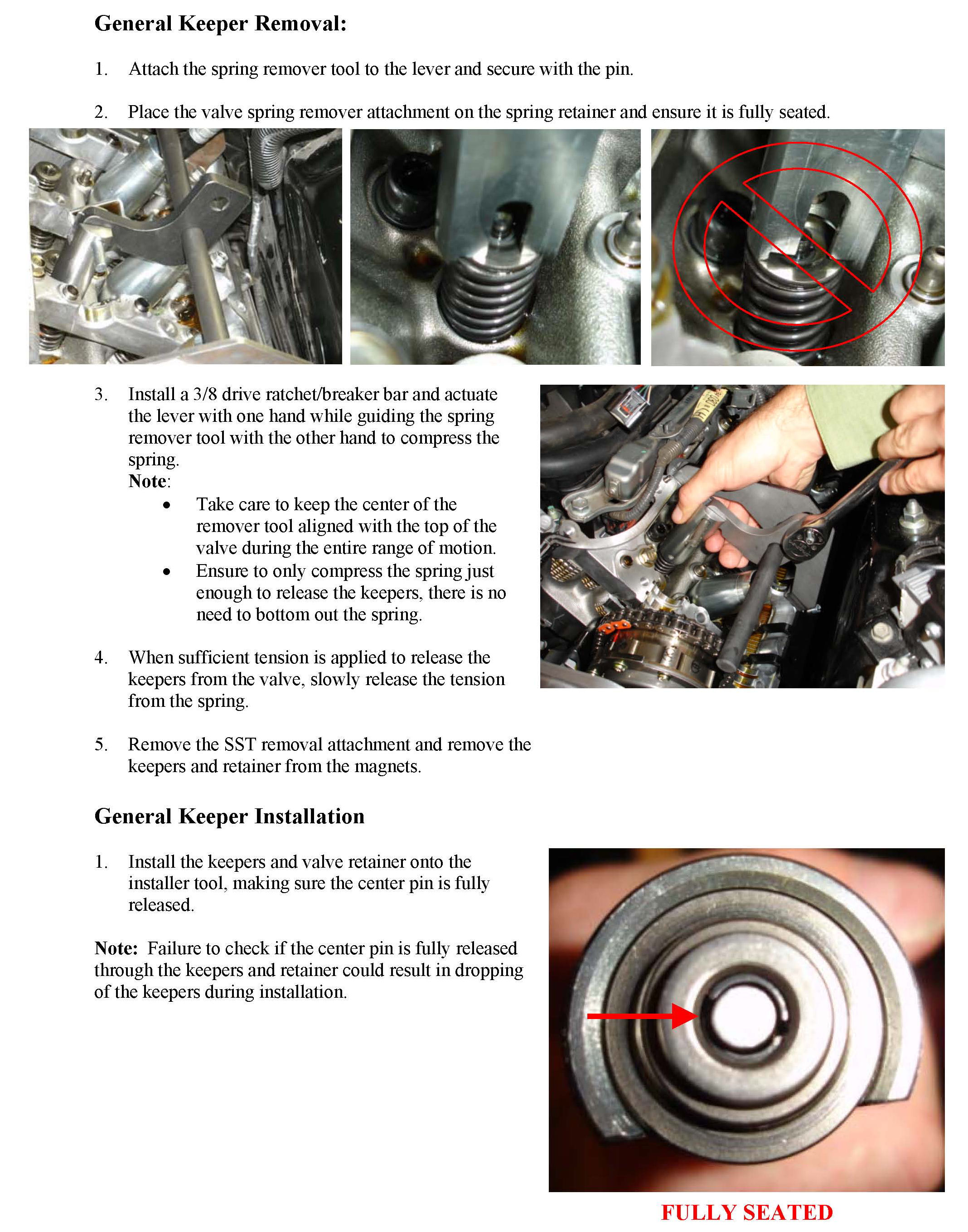 General Keeper Removal:

1. Attach the spring remover tool to the lever and secure with the pin.

2. Place the valve spring remover attachment on the spring retainer and ensure it is fully seated.

3. Install a 3/8 drive ratchet/breaker bar and actuate the lever with one hand while guiding the spring remover tool with the other hand to compress the spring.
Note:
• Take care to keep the center of the remover tool aligned with the top of the valve during the entire range of motion.
• Ensure to only compress the spring just enough to release the keepers, there is no need to bottom out the spring.

4. When sufficient tension is applied to release the keepers from the valve, slowly release the tension from the spring.

5. Remove the SST removal attachment and remove the keepers and retainer from the magnets.

General Keeper Installation

1. Install the keepers and valve retainer onto the installer tool, making sure the center pin is fully released.

Note: Failure to check if the center pin is fully released through the keepers and retainer could result in dropping of the keepers during installation.

FULLY SEATED