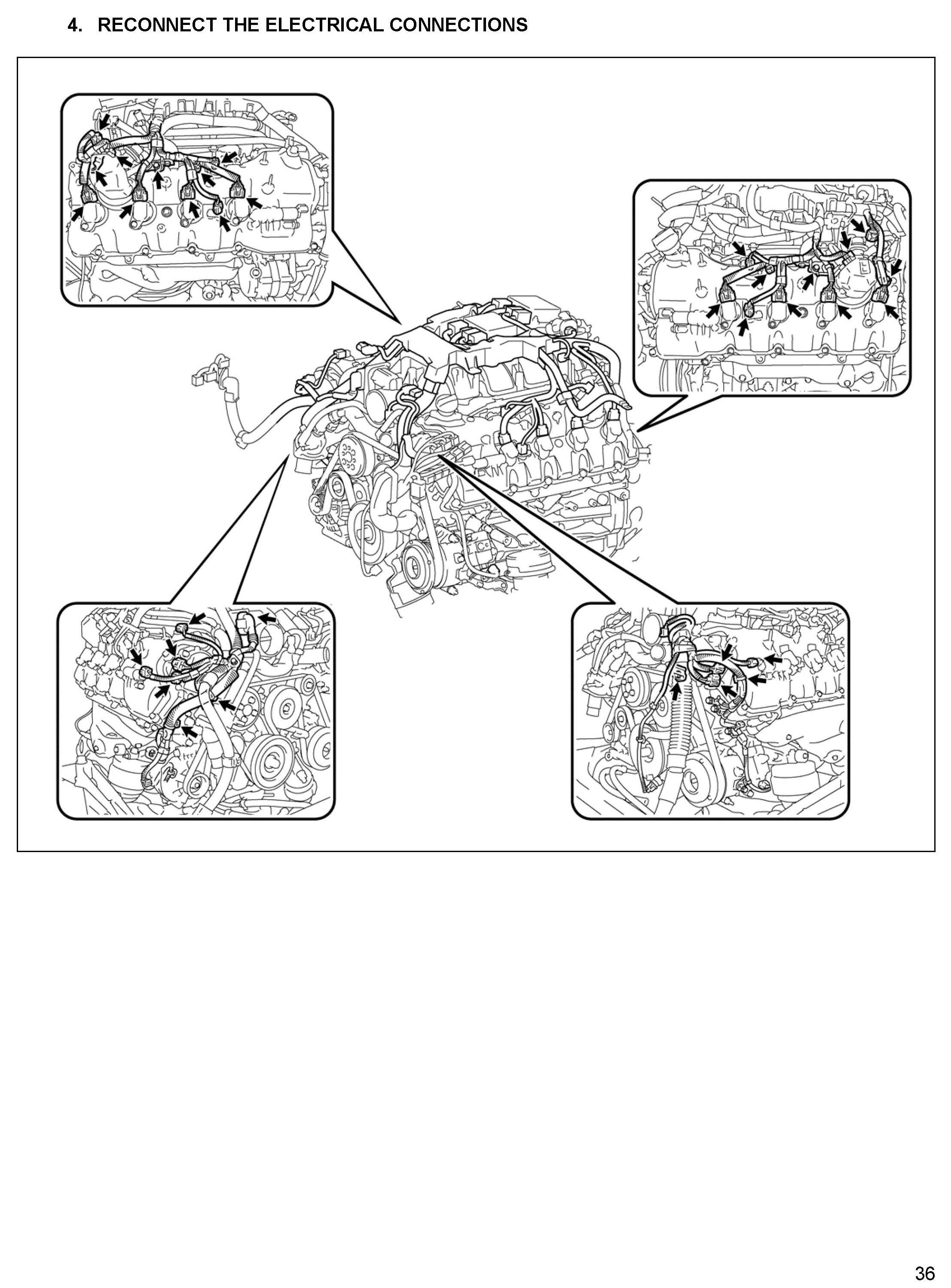 4. RECONNECT THE ELECTRICAL CONNECTIONS

36