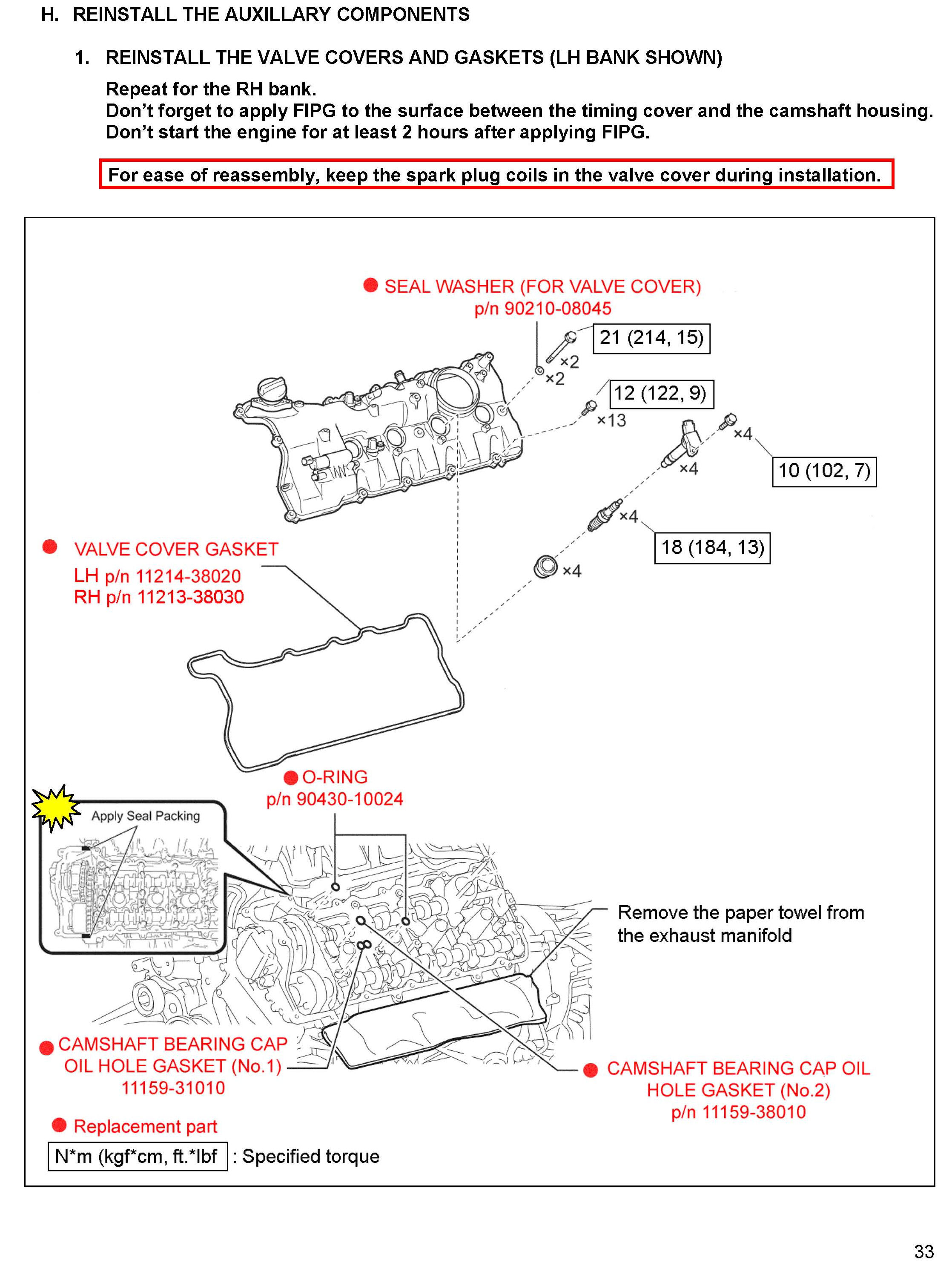 H. REINSTALL THE AUXILLARY COMPONENTS

1. REINSTALL THE VALVE COVERS AND GASKETS (LH BANK SHOWN)

Repeat for the RH bank.
Don't forget to apply FIPG to the surface between the timing cover and the camshaft housing.
Don't start the engine for at least 2 hours after applying FIPG.

For ease of reassembly, keep the spark plug coils in the valve cover during installation.

SEAL WASHER (FOR VALVE COVER)
p/n 90210-08045

21 (214, 15)

×2

×2

12 (122, 9)

×13

×4

×4

10 (102, 7)

×4

18 (184, 13)

×4

VALVE COVER GASKET
LH p/n 11214-38020
RH p/n 11213-38030

O-RING
p/n 90430-10024

Apply Seal Packing

Remove the paper towel from the exhaust manifold

CAMSHAFT BEARING CAP OIL HOLE GASKET (No.1)
11159-31010

CAMSHAFT BEARING CAP OIL HOLE GASKET (No.2)
p/n 11159-38010

Replacement part

N*m (kgf*cm, ft.*lbf : Specified torque

33