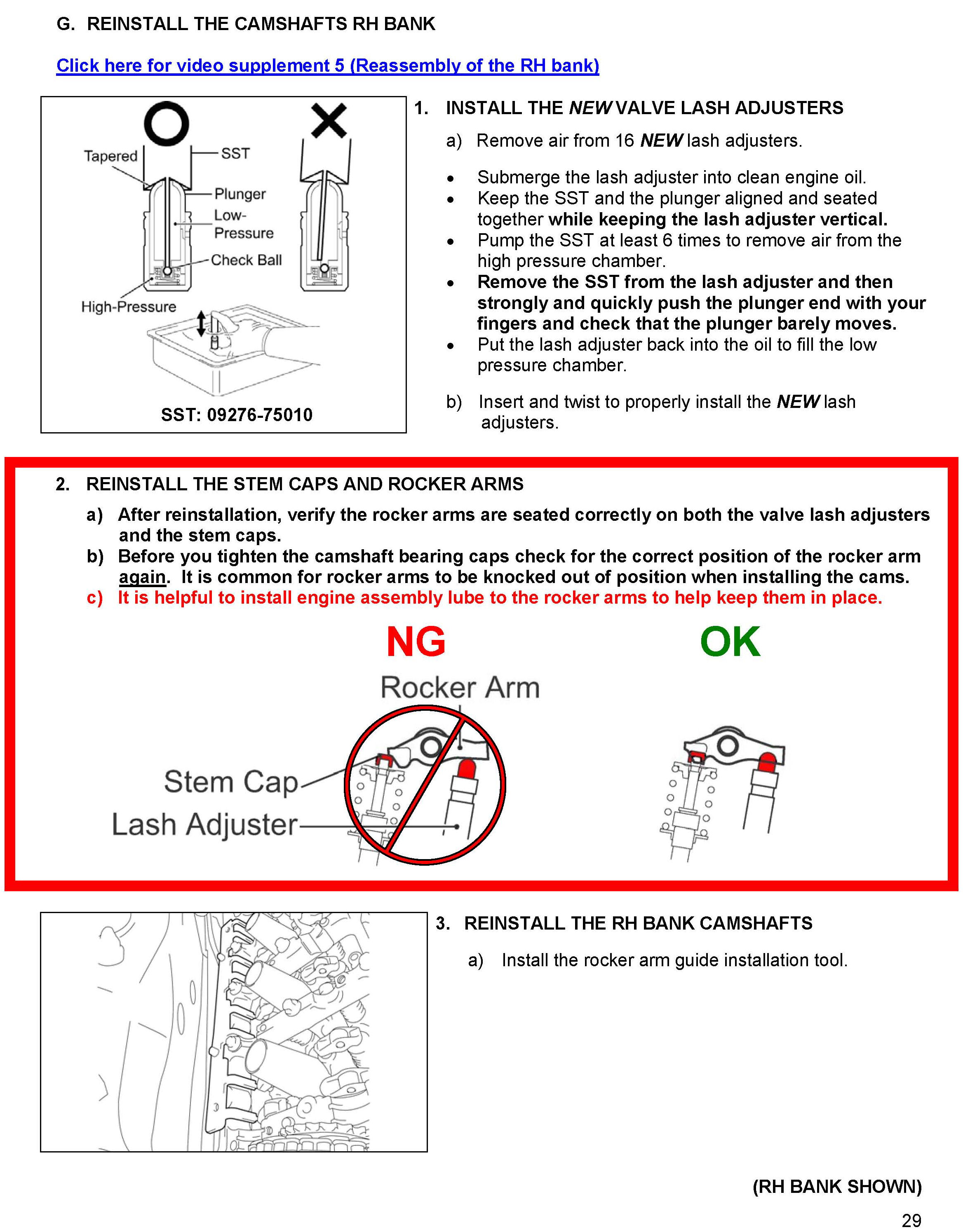 G. REINSTALL THE CAMSHAFTS RH BANK

Click here for video supplement 5 (Reassembly of the RH bank)

Tapered
SST
Plunger
Low-Pressure
Check Ball
High-Pressure

SST: 09276-75010

1. INSTALL THE NEW VALVE LASH ADJUSTERS

a) Remove air from 16 NEW lash adjusters.

• Submerge the lash adjuster into clean engine oil.
• Keep the SST and the plunger aligned and seated together while keeping the lash adjuster vertical.
• Pump the SST at least 6 times to remove air from the high pressure chamber.
• Remove the SST from the lash adjuster and then strongly and quickly push the plunger end with your fingers and check that the plunger barely moves.
• Put the lash adjuster back into the oil to fill the low pressure chamber.

b) Insert and twist to properly install the NEW lash adjusters.

2. REINSTALL THE STEM CAPS AND ROCKER ARMS

a) After reinstallation, verify the rocker arms are seated correctly on both the valve lash adjusters and the stem caps.
b) Before you tighten the camshaft bearing caps check for the correct position of the rocker arm again. It is common for rocker arms to be knocked out of position when installing the cams.
c) It is helpful to install engine assembly lube to the rocker arms to help keep them in place.

NG

OK

Rocker Arm

Stem Cap

Lash Adjuster

3. REINSTALL THE RH BANK CAMSHAFTS

a) Install the rocker arm guide installation tool.

(RH BANK SHOWN)

29