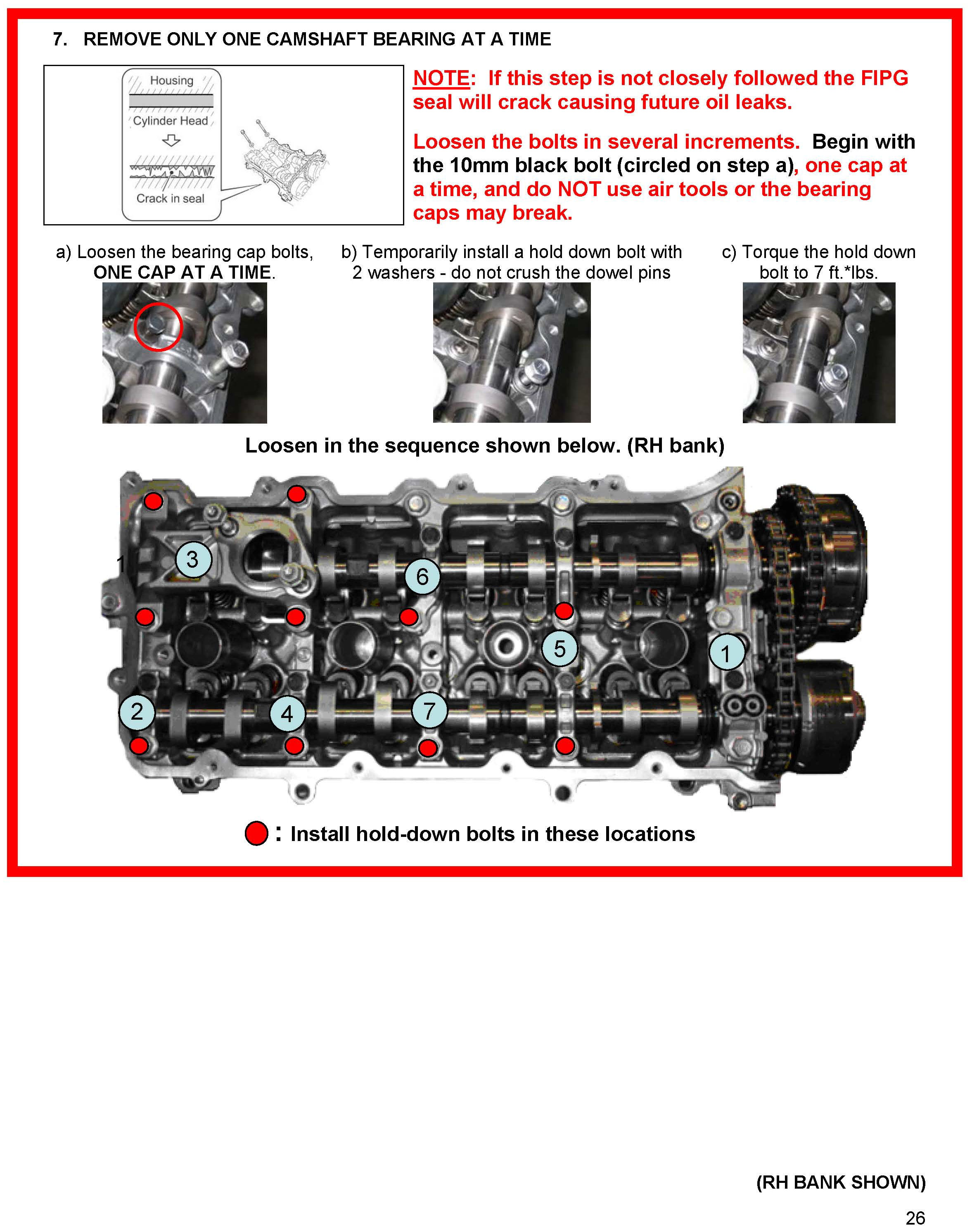 7. REMOVE ONLY ONE CAMSHAFT BEARING AT A TIME

Housing

Cylinder Head

Crack in seal

NOTE: If this step is not closely followed the FIPG seal will crack causing future oil leaks.

Loosen the bolts in several increments. Begin with the 10mm black bolt (circled on step a), one cap at a time, and do NOT use air tools or the bearing caps may break.

a) Loosen the bearing cap bolts, ONE CAP AT A TIME.

b) Temporarily install a hold down bolt with 2 washers - do not crush the dowel pins

c) Torque the hold down bolt to 7 ft.*lbs.

Loosen in the sequence shown below. (RH bank)

1

3

6

5

1

2

4

7

: Install hold-down bolts in these locations

(RH BANK SHOWN)

26