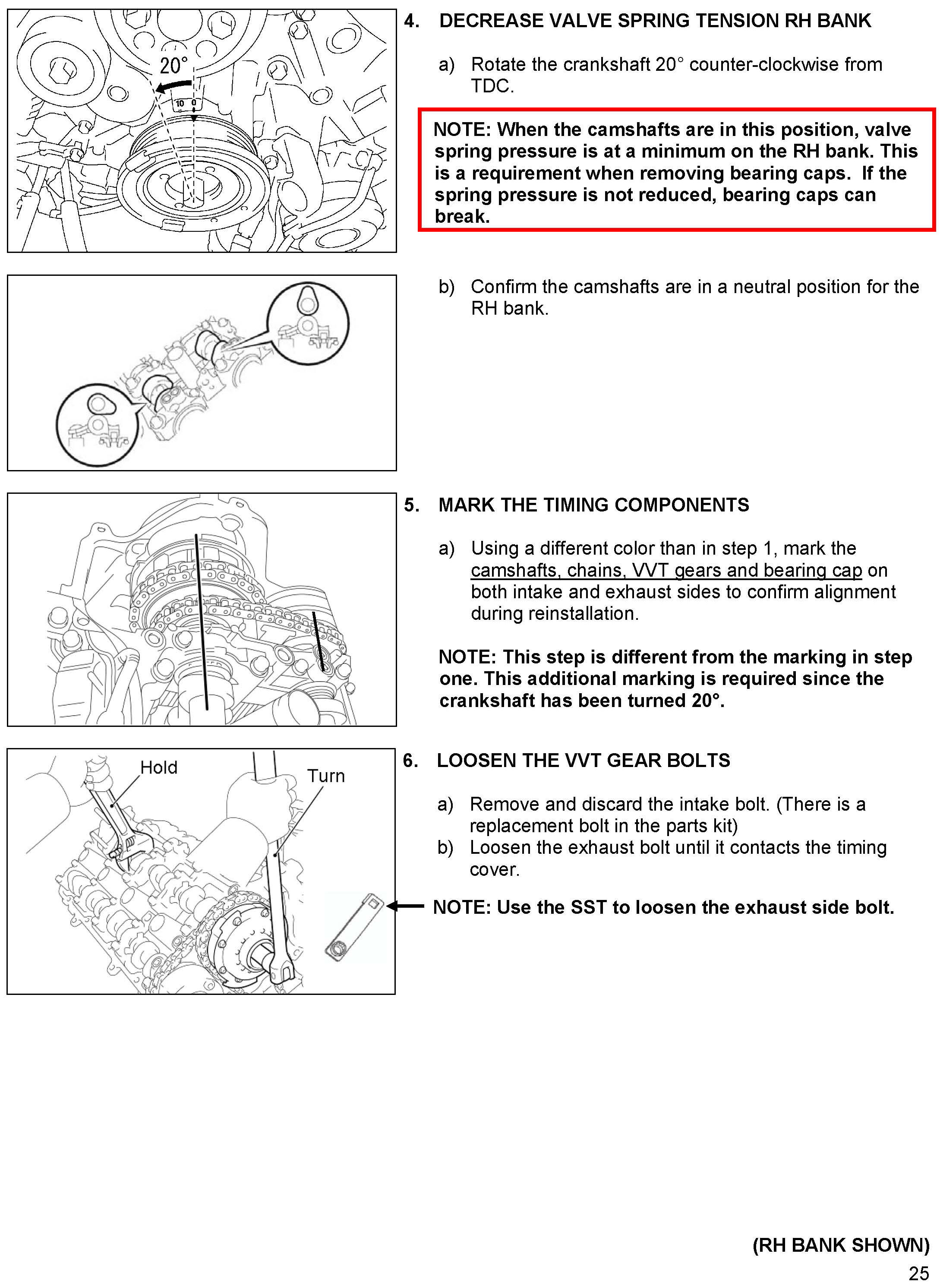 20°

10 0

4. DECREASE VALVE SPRING TENSION RH BANK

a) Rotate the crankshaft 20° counter-clockwise from TDC.

NOTE: When the camshafts are in this position, valve spring pressure is at a minimum on the RH bank. This is a requirement when removing bearing caps. If the spring pressure is not reduced, bearing caps can break.

b) Confirm the camshafts are in a neutral position for the RH bank.

5. MARK THE TIMING COMPONENTS

a) Using a different color than in step 1, mark the camshafts, chains, VVT gears and bearing cap on both intake and exhaust sides to confirm alignment during reinstallation.

NOTE: This step is different from the marking in step one. This additional marking is required since the crankshaft has been turned 20°.

Hold

Turn

6. LOOSEN THE VVT GEAR BOLTS

a) Remove and discard the intake bolt. (There is a replacement bolt in the parts kit)
b) Loosen the exhaust bolt until it contacts the timing cover.

NOTE: Use the SST to loosen the exhaust side bolt.

(RH BANK SHOWN)

25