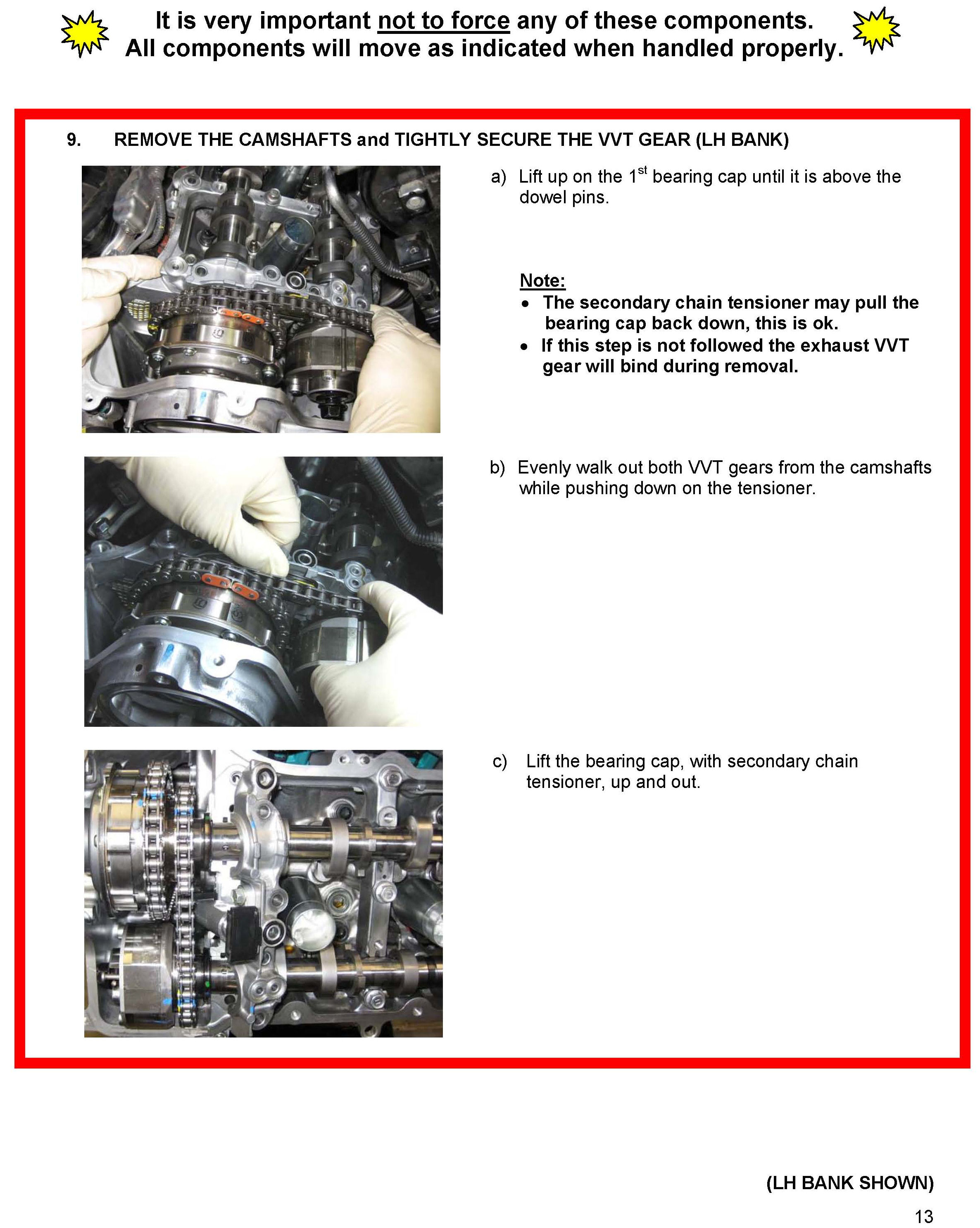 It is very important not to force any of these components.
All components will move as indicated when handled properly.

9. REMOVE THE CAMSHAFTS and TIGHTLY SECURE THE VVT GEAR (LH BANK)

a) Lift up on the 1$^{st}$ bearing cap until it is above the dowel pins.

Note:
• The secondary chain tensioner may pull the bearing cap back down, this is ok.
• If this step is not followed the exhaust VVT gear will bind during removal.

b) Evenly walk out both VVT gears from the camshafts while pushing down on the tensioner.

c) Lift the bearing cap, with secondary chain tensioner, up and out.

(LH BANK SHOWN)

13