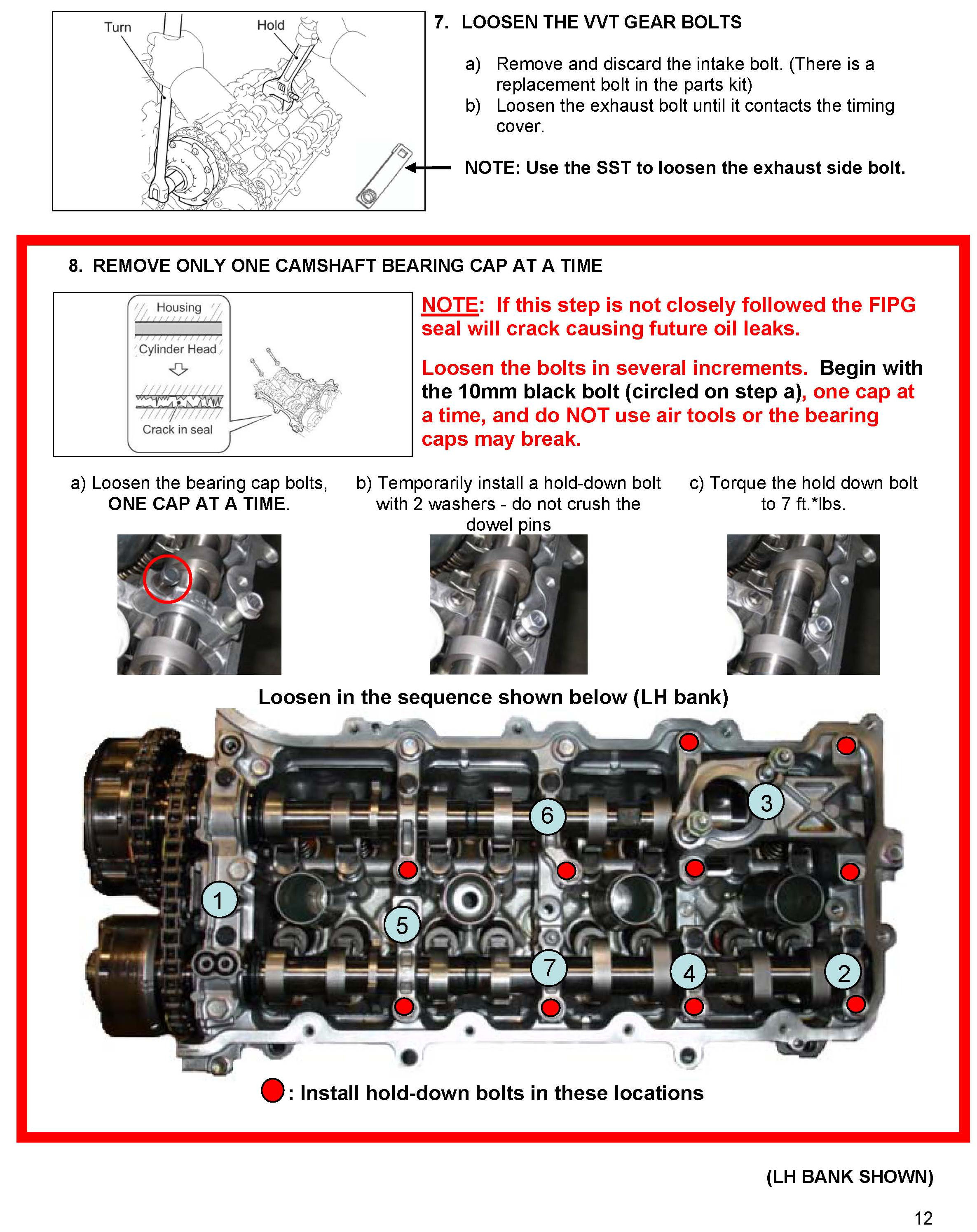 Turn
Hold

7. LOOSEN THE VVT GEAR BOLTS

a) Remove and discard the intake bolt. (There is a replacement bolt in the parts kit)
b) Loosen the exhaust bolt until it contacts the timing cover.

NOTE: Use the SST to loosen the exhaust side bolt.

8. REMOVE ONLY ONE CAMSHAFT BEARING CAP AT A TIME

Housing
Cylinder Head
Crack in seal

NOTE: If this step is not closely followed the FIPG seal will crack causing future oil leaks.

Loosen the bolts in several increments. Begin with the 10mm black bolt (circled on step a), one cap at a time, and do NOT use air tools or the bearing caps may break.

a) Loosen the bearing cap bolts, ONE CAP AT A TIME.

b) Temporarily install a hold-down bolt with 2 washers - do not crush the dowel pins

c) Torque the hold down bolt to 7 ft.*lbs.

Loosen in the sequence shown below (LH bank)

6
3
1
5
7
4
2

: Install hold-down bolts in these locations

(LH BANK SHOWN)

12