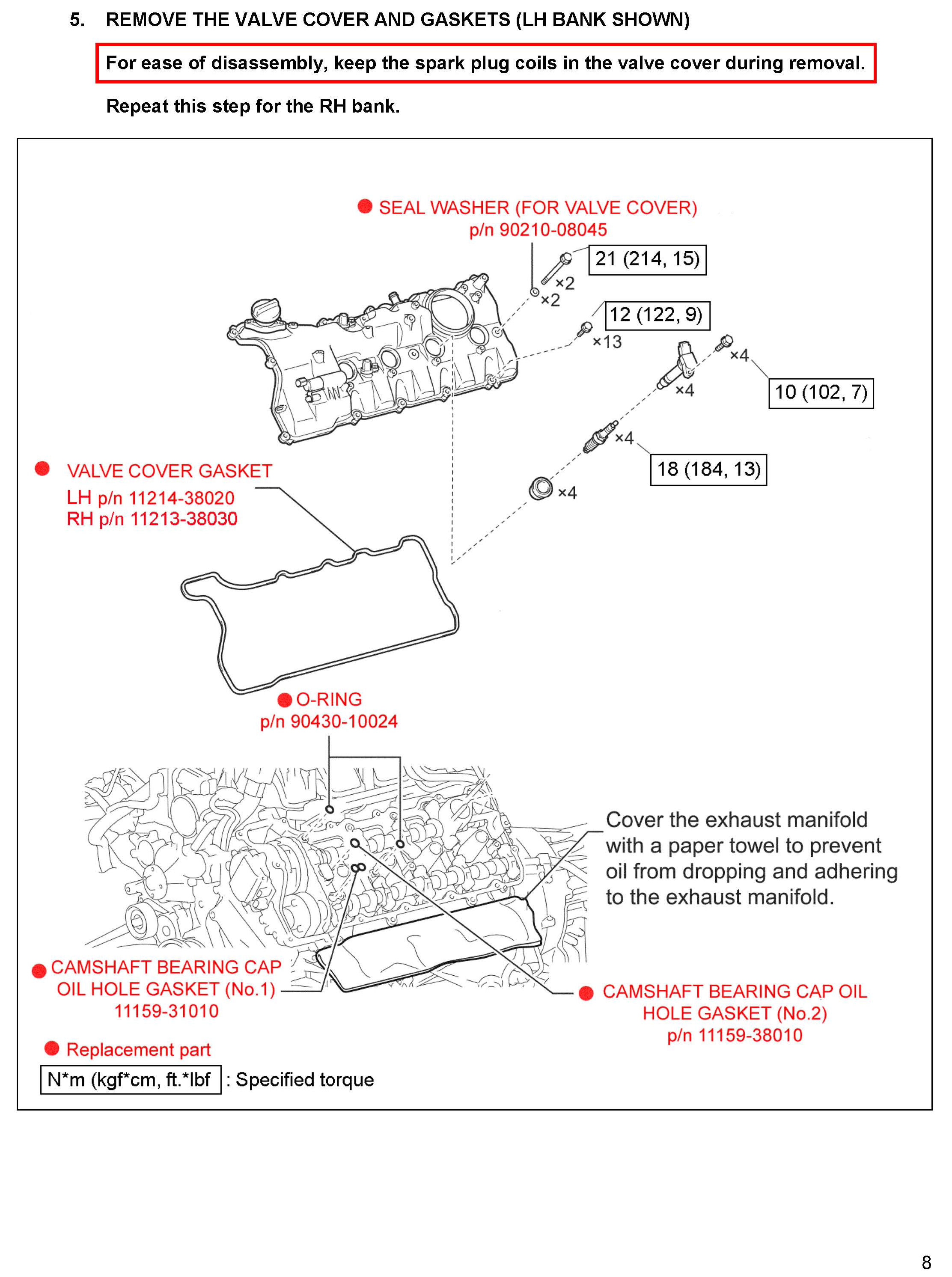 5. REMOVE THE VALVE COVER AND GASKETS (LH BANK SHOWN)

For ease of disassembly, keep the spark plug coils in the valve cover during removal.

Repeat this step for the RH bank.

SEAL WASHER (FOR VALVE COVER)
p/n 90210-08045

21 (214, 15)

×2

×2

12 (122, 9)

×13

×4

×4

10 (102, 7)

×4

18 (184, 13)

×4

VALVE COVER GASKET
LH p/n 11214-38020
RH p/n 11213-38030

O-RING
p/n 90430-10024

Cover the exhaust manifold with a paper towel to prevent oil from dropping and adhering to the exhaust manifold.

CAMSHAFT BEARING CAP OIL HOLE GASKET (No.1)
11159-31010

CAMSHAFT BEARING CAP OIL HOLE GASKET (No.2)
p/n 11159-38010

Replacement part

N*m (kgf*cm, ft.*lbf : Specified torque

8