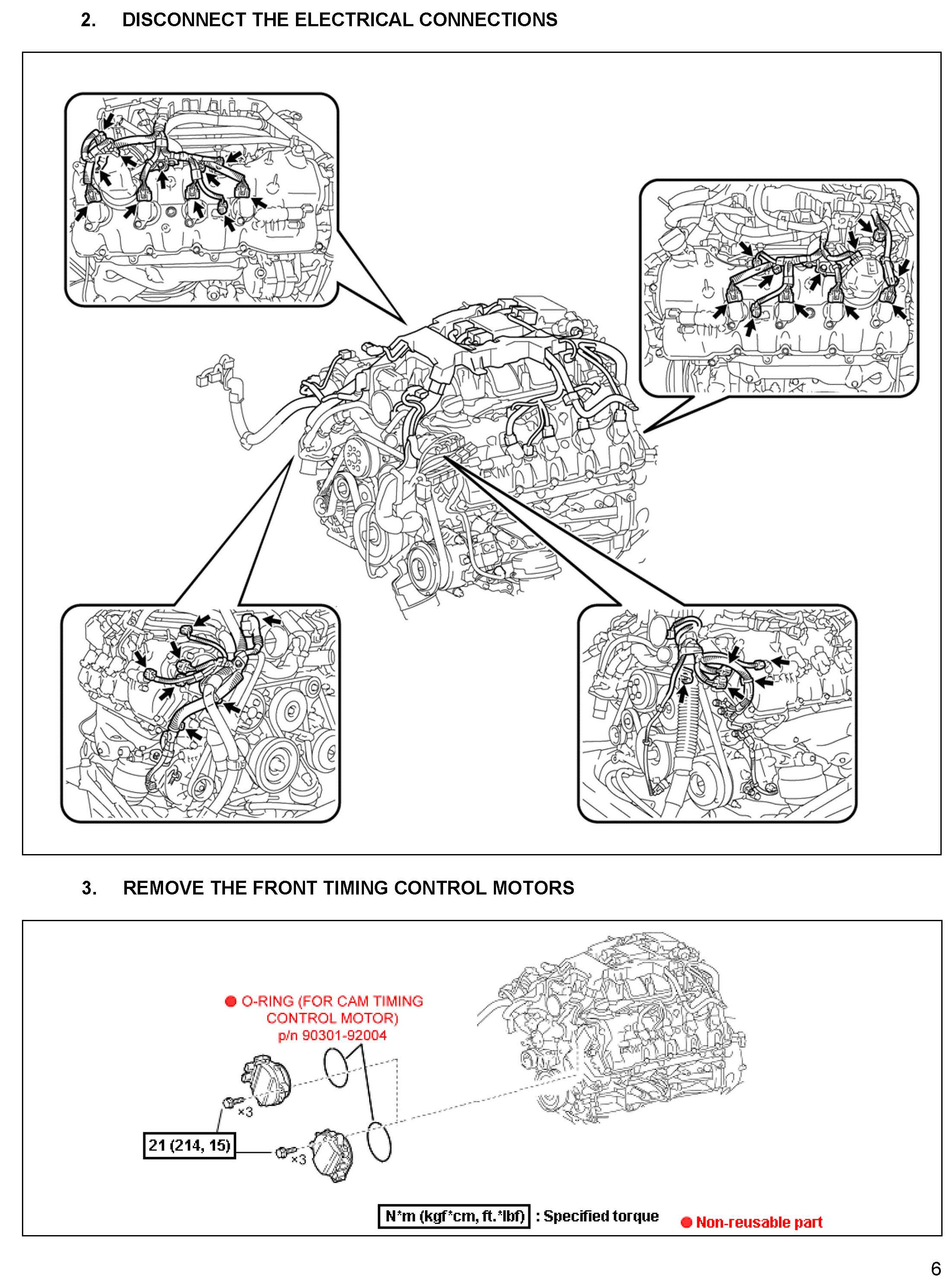 2. DISCONNECT THE ELECTRICAL CONNECTIONS

3. REMOVE THE FRONT TIMING CONTROL MOTORS

● O-RING (FOR CAM TIMING CONTROL MOTOR) p/n 90301-92004

×3

21 (214, 15)

×3

N*m (kgf*cm, ft.*lbf) : Specified torque

● Non-reusable part

6