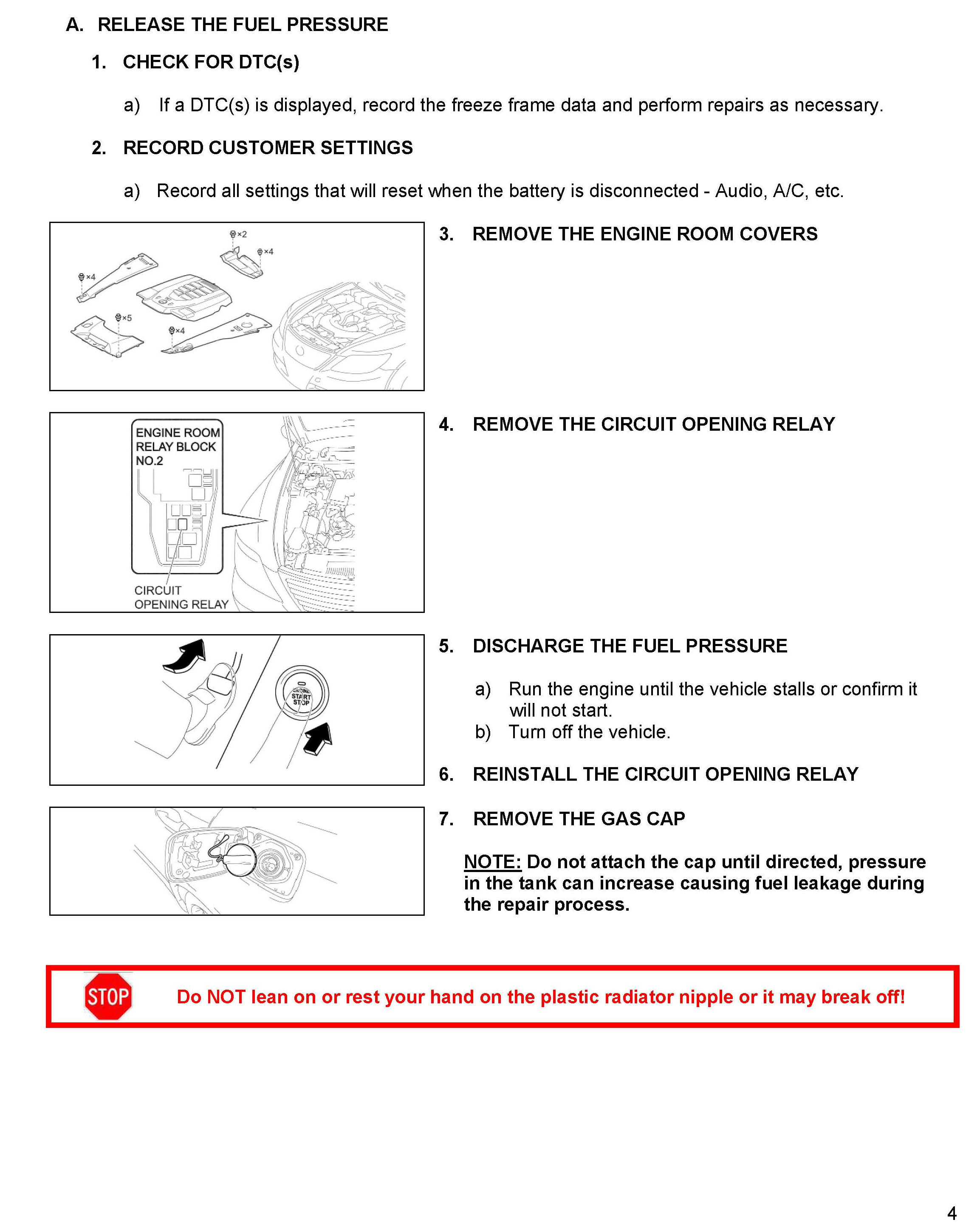 A. RELEASE THE FUEL PRESSURE

1. CHECK FOR DTC(s)

a) If a DTC(s) is displayed, record the freeze frame data and perform repairs as necessary.

2. RECORD CUSTOMER SETTINGS

a) Record all settings that will reset when the battery is disconnected - Audio, A/C, etc.

×2 ×4 ×4 ×5 ×4

3. REMOVE THE ENGINE ROOM COVERS

ENGINE ROOM RELAY BLOCK NO.2

CIRCUIT OPENING RELAY

4. REMOVE THE CIRCUIT OPENING RELAY

ENGINE START STOP

5. DISCHARGE THE FUEL PRESSURE

a) Run the engine until the vehicle stalls or confirm it will not start.
b) Turn off the vehicle.

6. REINSTALL THE CIRCUIT OPENING RELAY

7. REMOVE THE GAS CAP

NOTE: Do not attach the cap until directed, pressure in the tank can increase causing fuel leakage during the repair process.

STOP

Do NOT lean on or rest your hand on the plastic radiator nipple or it may break off!

4