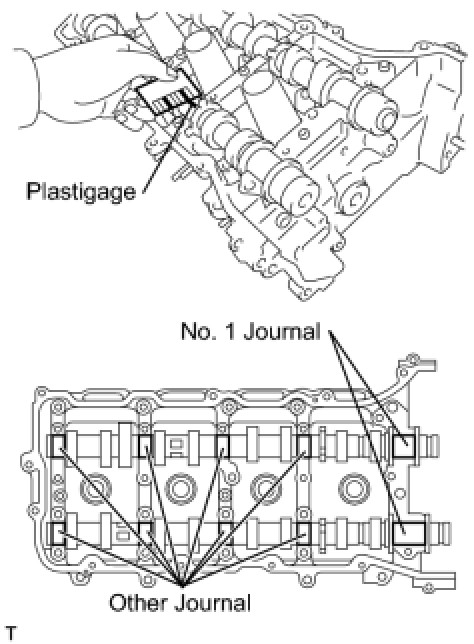 Plastigage

No. 1 Journal

Other Journal

T