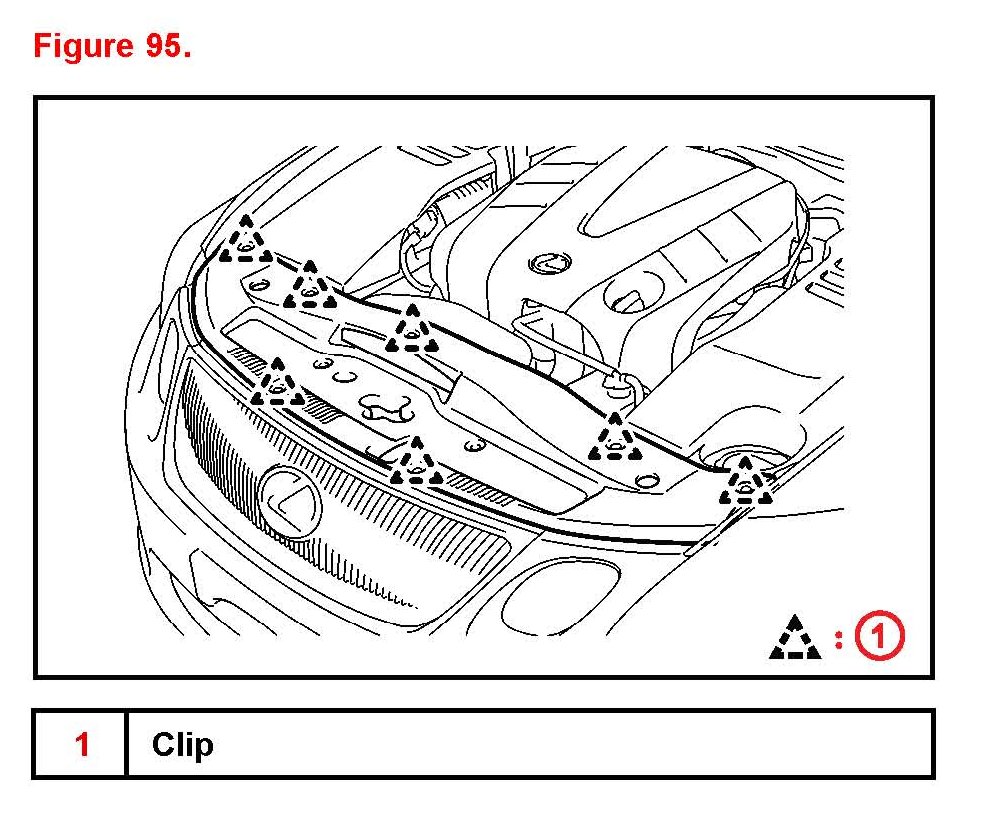 Figure 95.

: 1

| 1 | Clip |
|---|---|