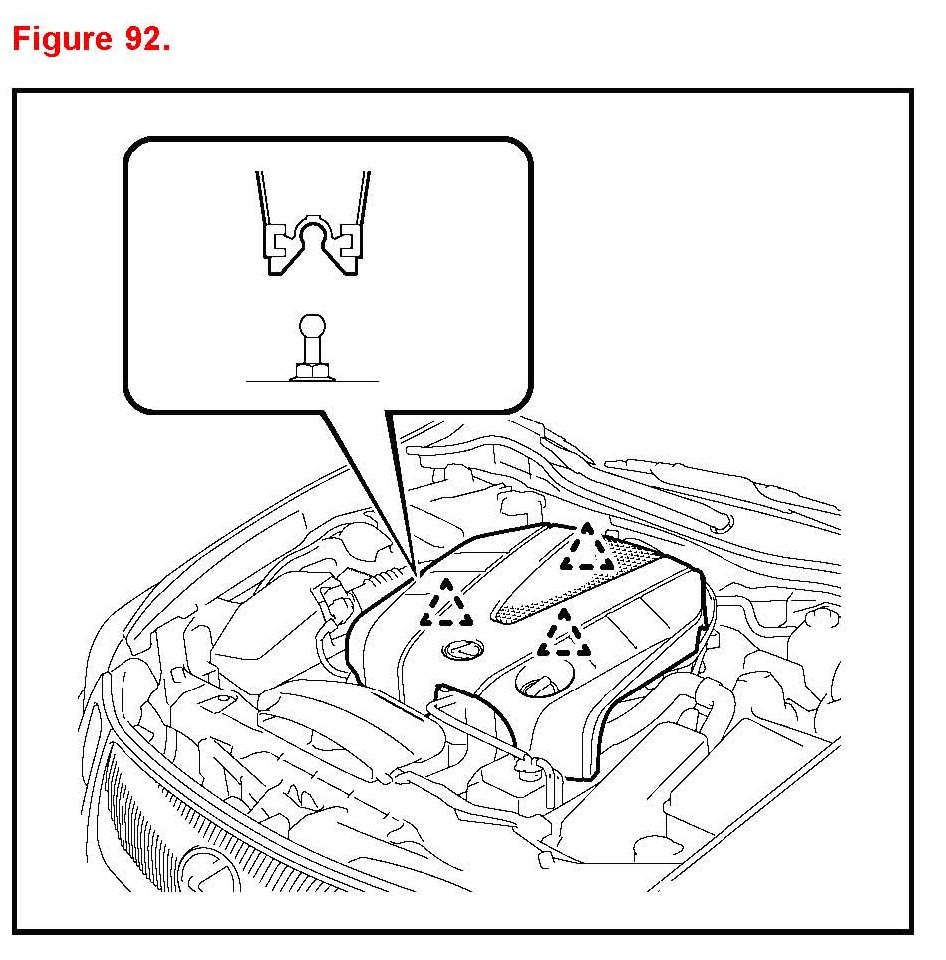 Figure 92.