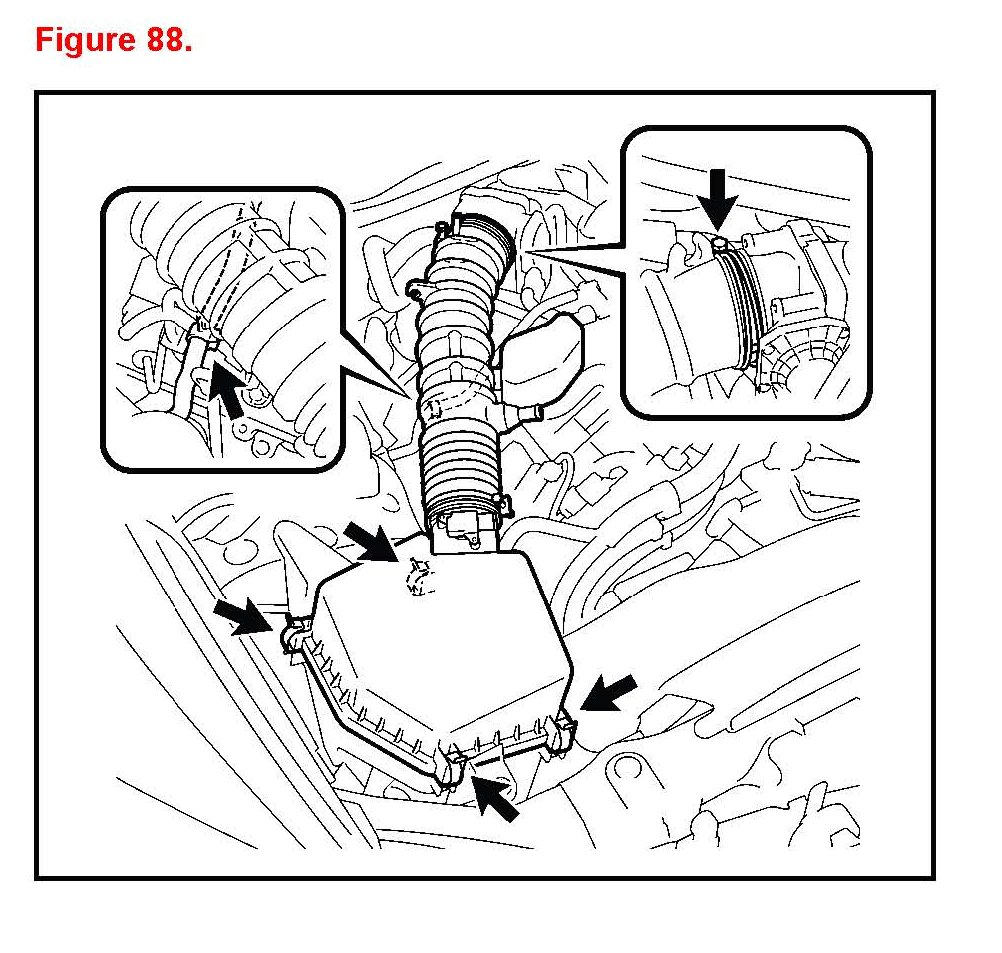 Figure 88.