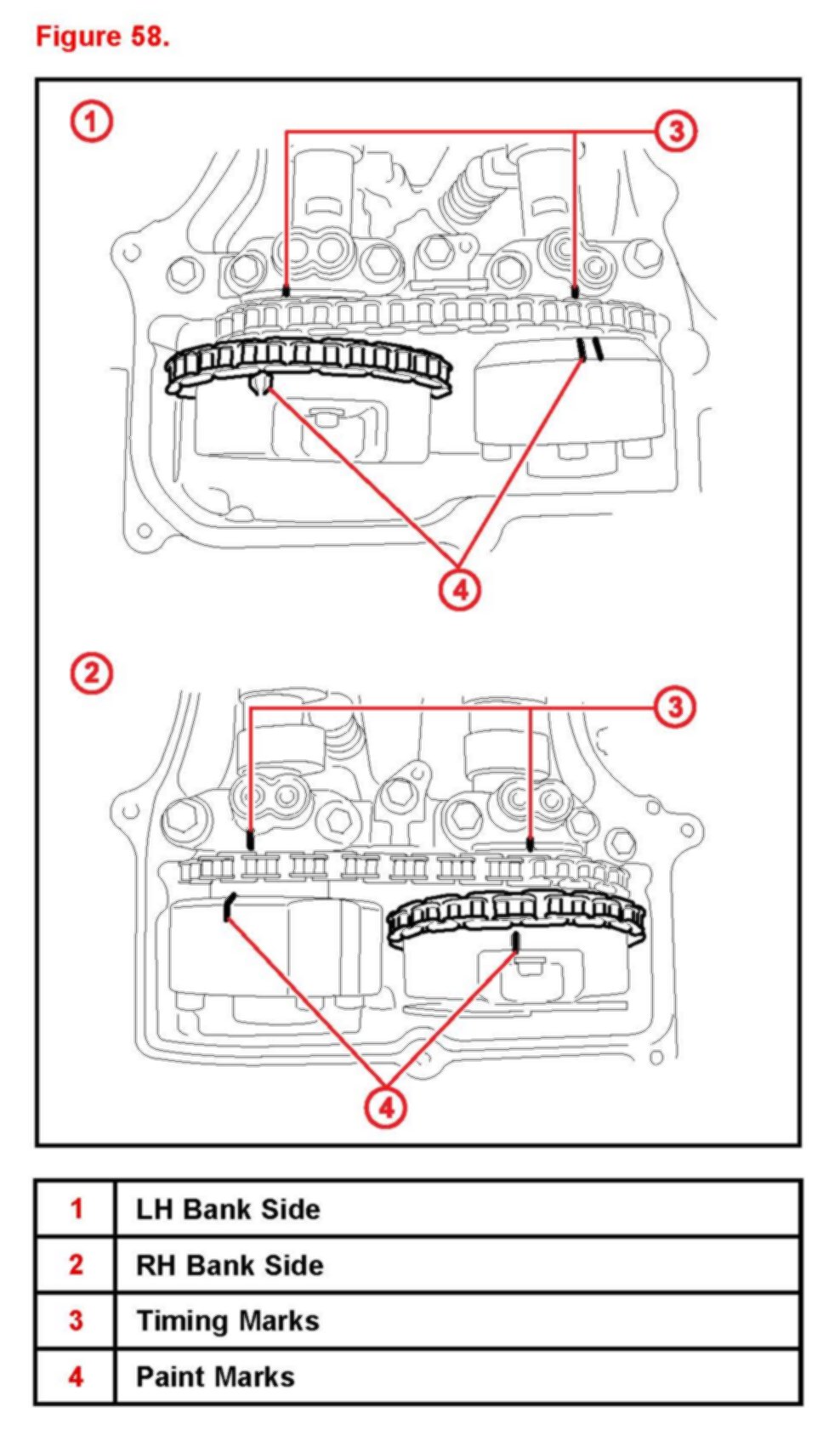 Figure 58.

1

3

4

2

3

4

| 1 | LH Bank Side |
|---|---|
| 2 | RH Bank Side |
| 3 | Timing Marks |
| 4 | Paint Marks |