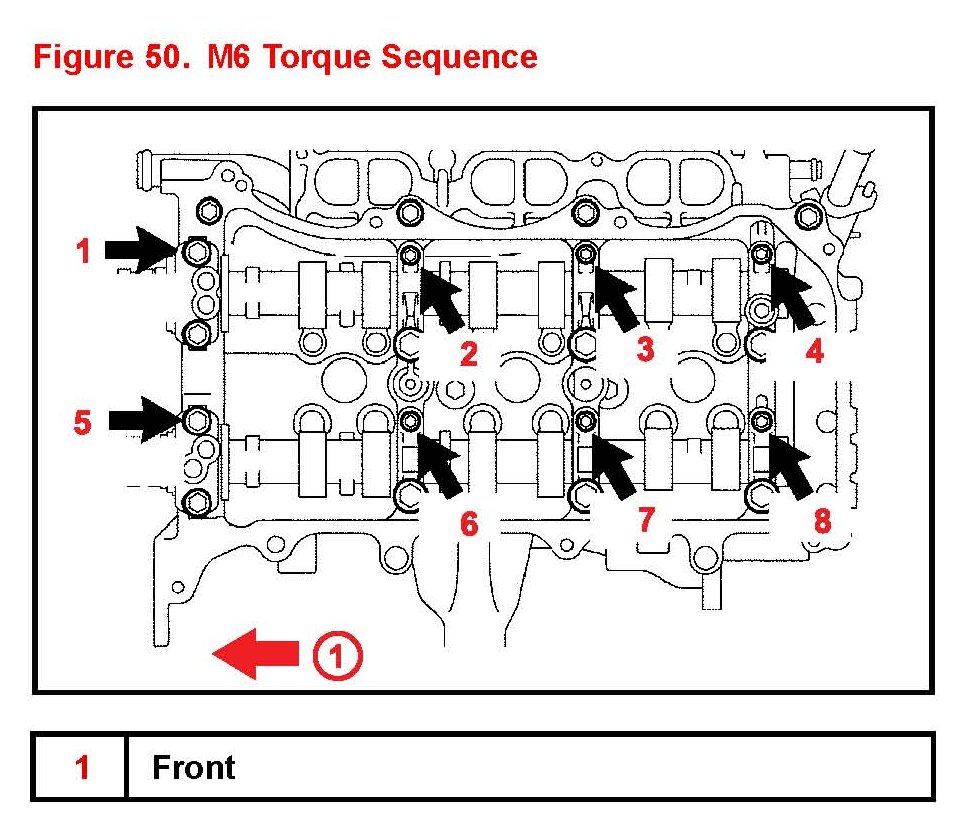 Figure 50. M6 Torque Sequence

1
2
3
4
5
6
7
8
1

| 1 | Front |
|---|---|