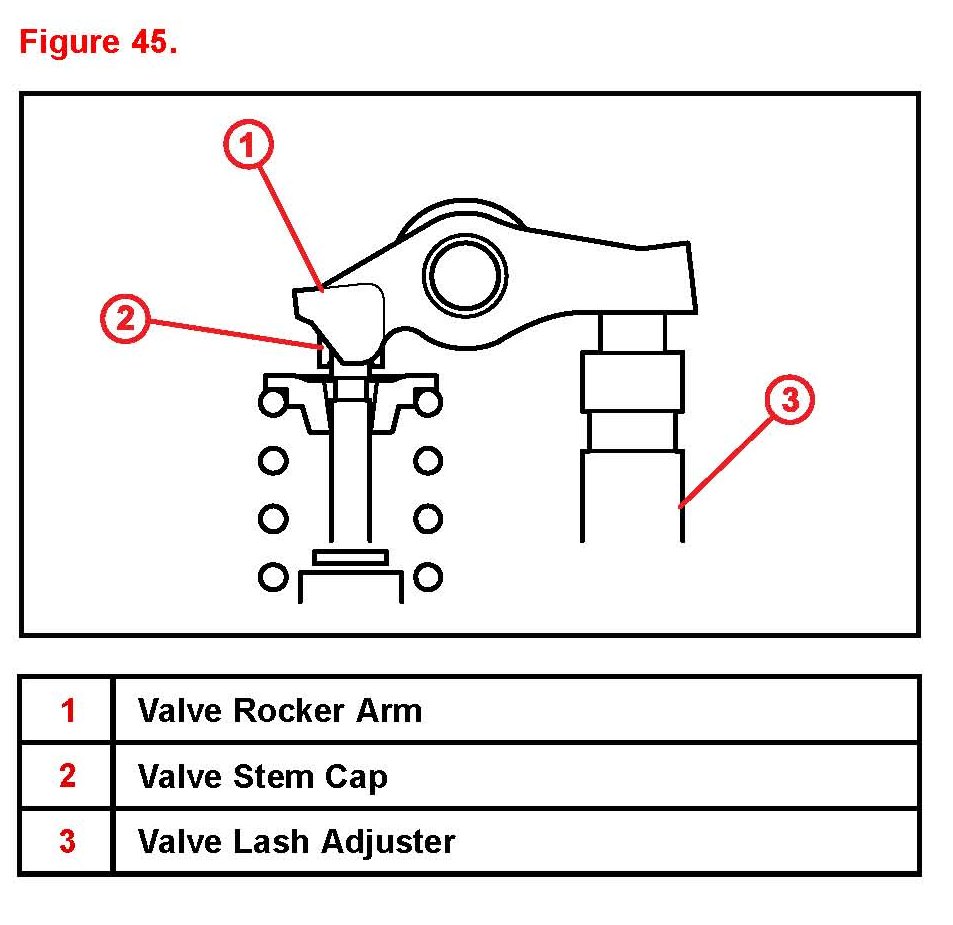 Figure 45.

1

2

3

| 1 | Valve Rocker Arm |
|---|---|
| 2 | Valve Stem Cap |
| 3 | Valve Lash Adjuster |